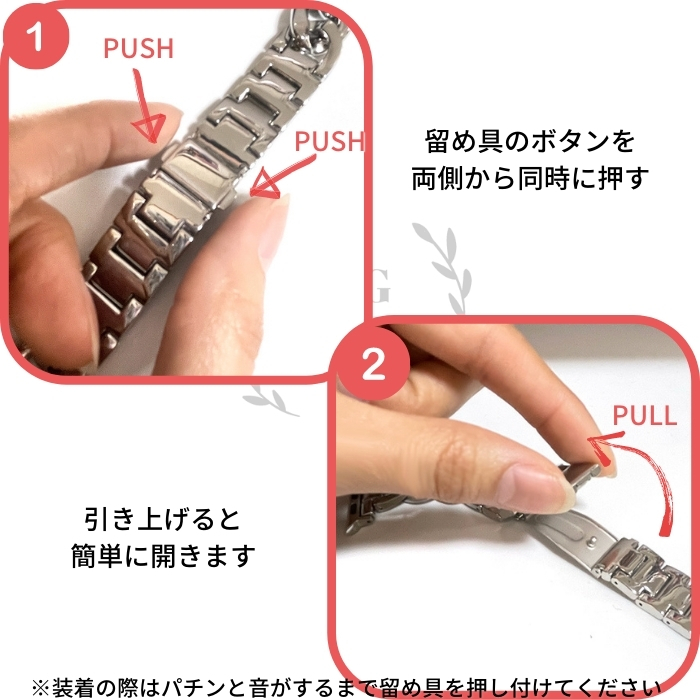 1

PUSH

PUSH

留め具のボタンを
両側から同時に押す

2

PULL

引き上げると
簡単に開きます

※装着の際はパチンと音がするまで留め具を押し付けてください