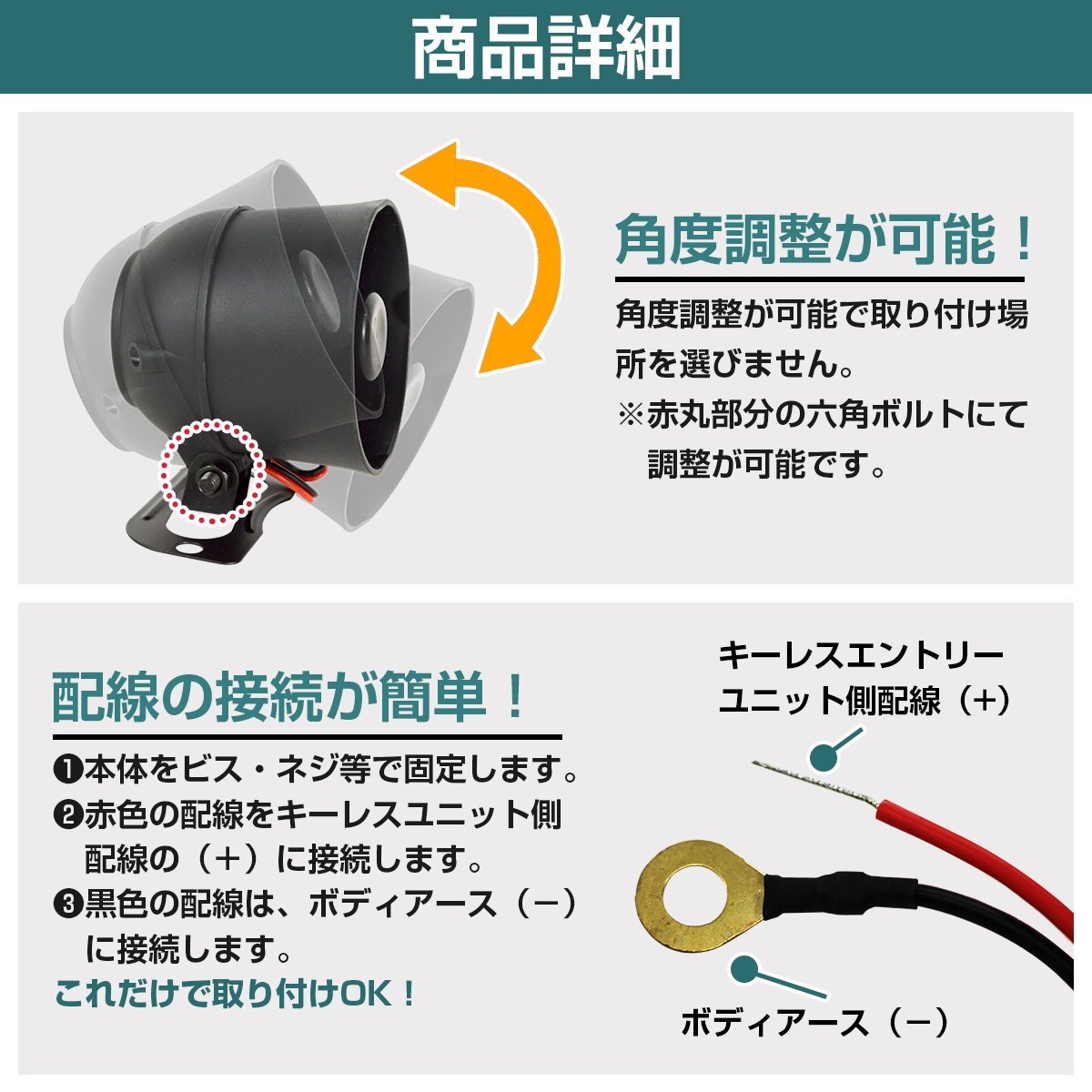 商品詳細

角度調整が可能！

角度調整が可能で取り付け場所を選びません。
※赤丸部分の六角ボルトにて調整が可能です。

配線の接続が簡単！

❶本体をビス・ネジ等で固定します。
❷赤色の配線をキーレスユニット側配線の（＋）に接続します。
❸黒色の配線は、ボディアース（－）に接続します。
これだけで取り付けOK！

キーレスエントリーユニット側配線（＋）

ボディアース（－）