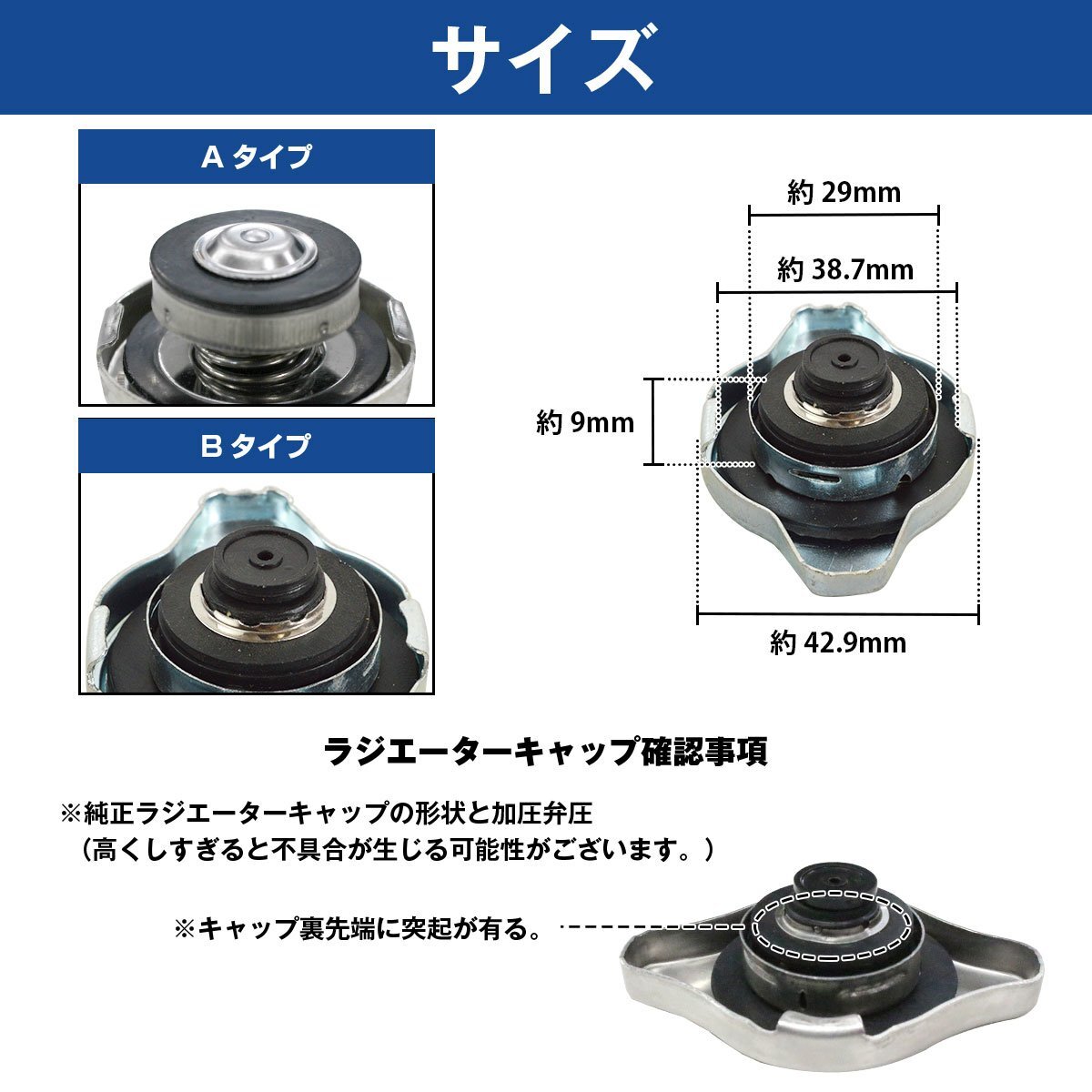 サイズ

A タイプ

B タイプ

約 29mm

約 38.7mm

約 9mm

約 42.9mm

ラジエーターキャップ確認事項

※純正ラジエーターキャップの形状と加圧弁圧
（高くしすぎると不具合が生じる可能性がございます。）

※キャップ裏先端に突起が有る。