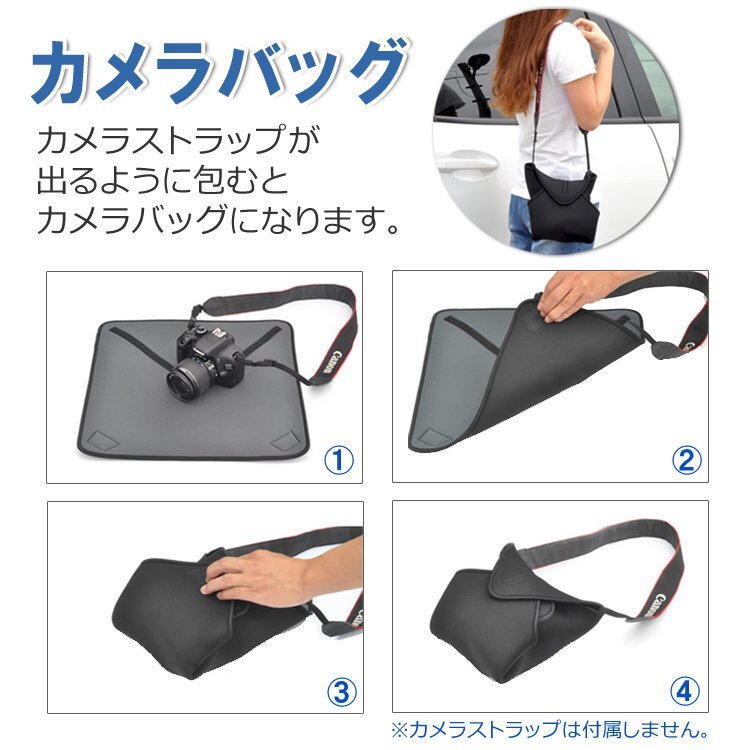 カメラバッグ

カメラストラップが
出るように包むと
カメラバッグになります。

Canon

①

②

③

Canon

④

※カメラストラップは付属しません。