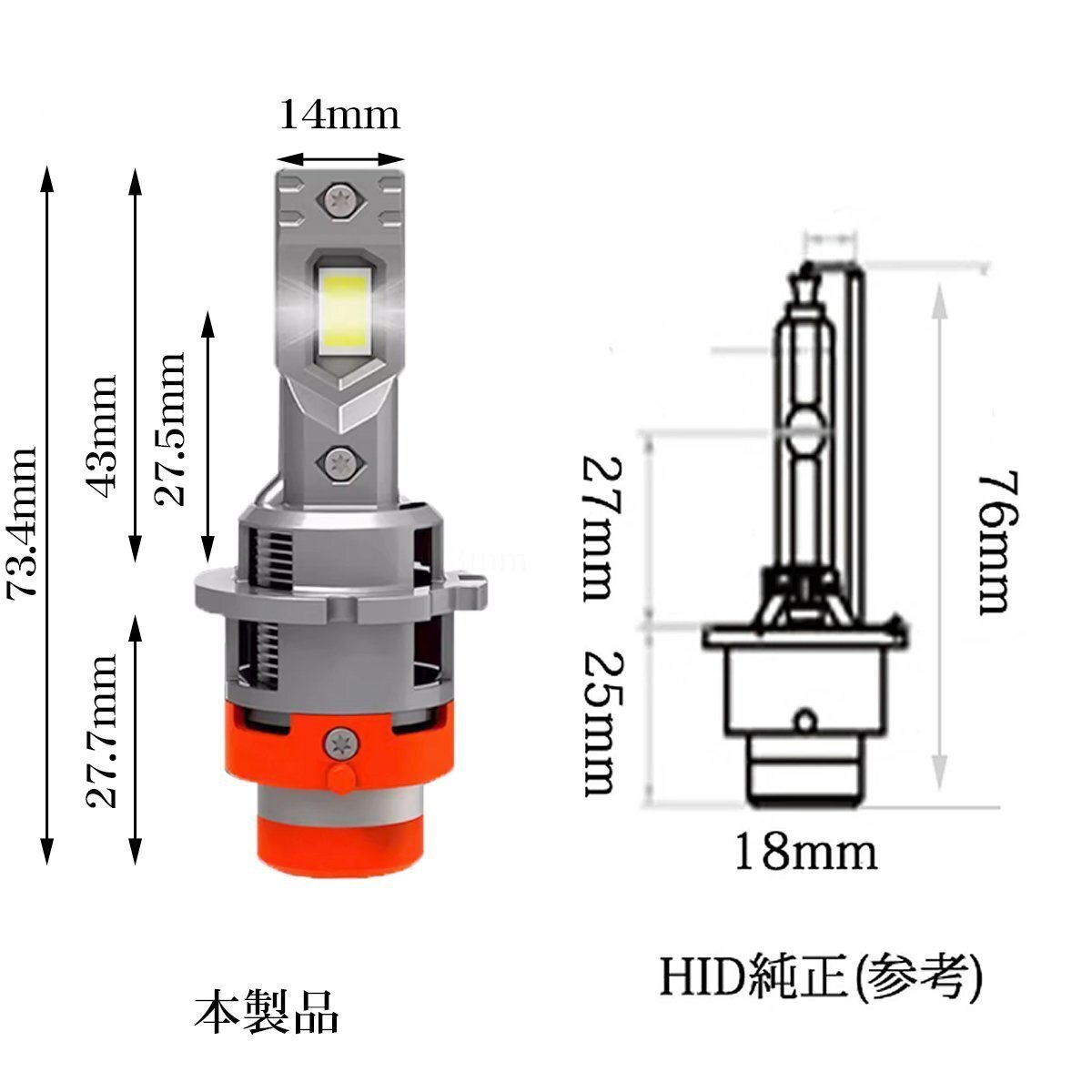 14mm

73.4mm

43mm

27.5mm

27.7mm

本製品

27mm

25mm

76mm

18mm

HID純正(参考)