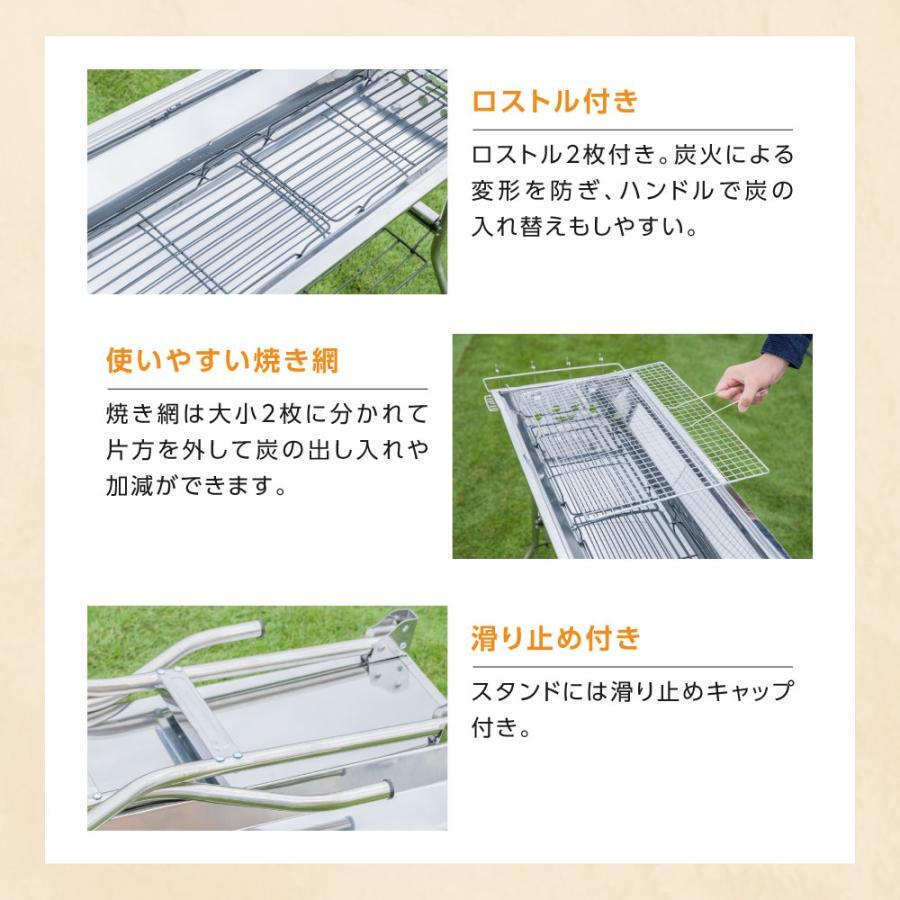 ロストル付き

ロストル2枚付き。炭火による変形を防ぎ、ハンドルで炭の入れ替えもしやすい。

使いやすい焼き網

焼き網は大小2枚に分かれて片方を外して炭の出し入れや加減ができます。

滑り止め付き

スタンドには滑り止めキャップ付き。