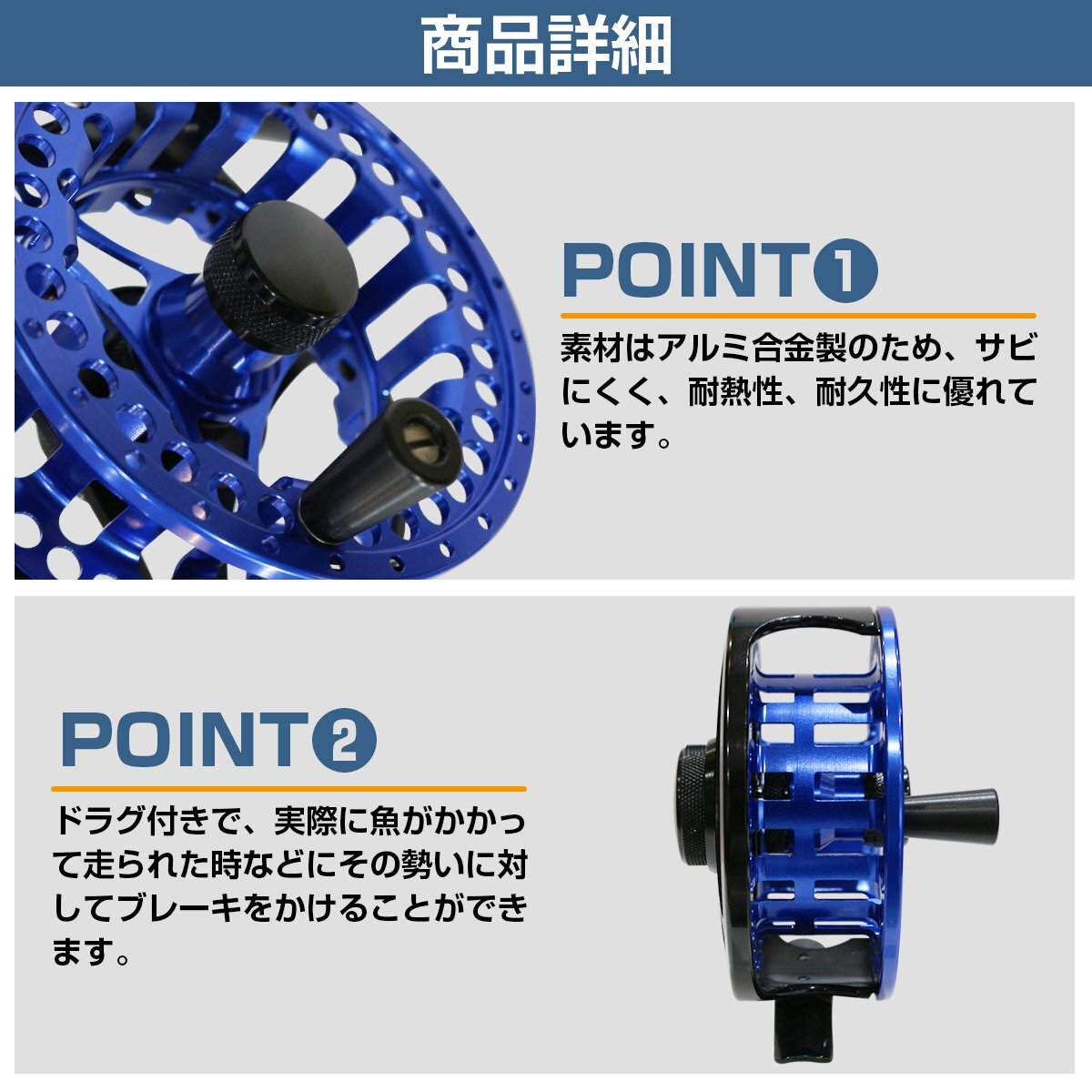 商品詳細

POINT❶

素材はアルミ合金製のため、サビにくく、耐熱性、耐久性に優れています。

POINT❷

ドラグ付きで、実際に魚がかかって走られた時などにその勢いに対してブレーキをかけることができます。