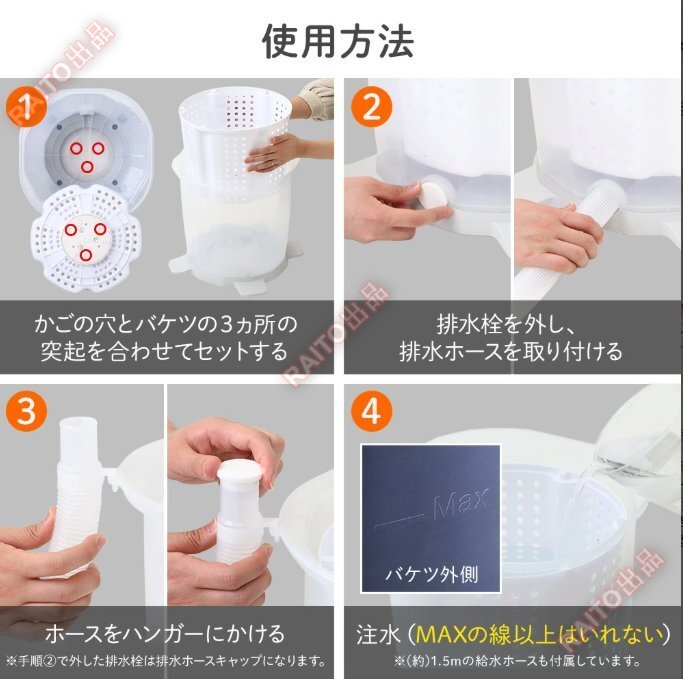 使用方法

RAITO出品

1

かごの穴とバケツの3ヵ所の突起を合わせてセットする

2

排水栓を外し、排水ホースを取り付ける

RAITO出品

3

ホースをハンガーにかける

※手順②で外した排水栓は排水ホースキャップになります。

4

Max

バケツ外側

注水（MAXの線以上はいれない）

※(約)1.5mの給水ホースも付属しています。

RAITO出品