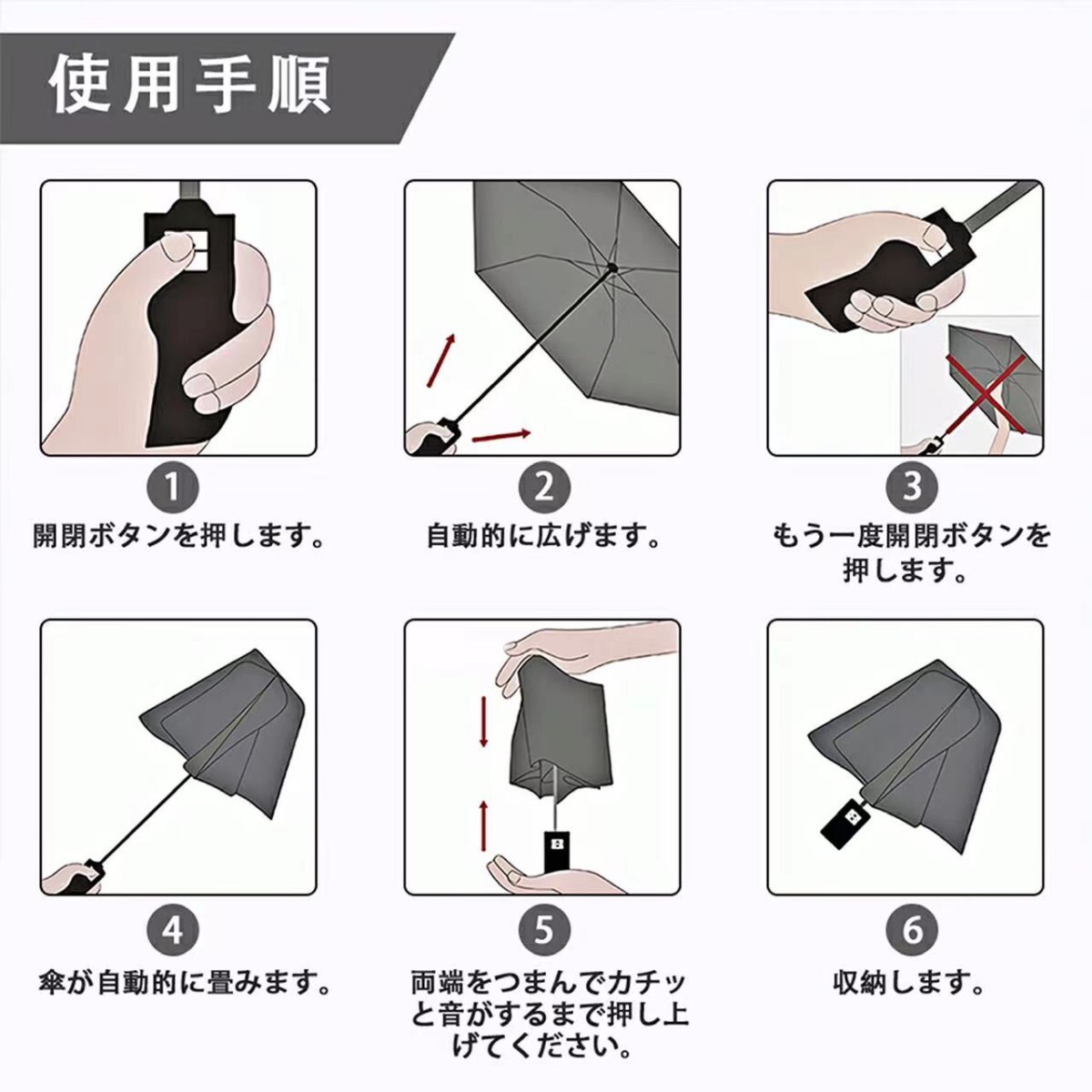 使用手順

1
開閉ボタンを押します。

2
自動的に広げます。

3
もう一度開閉ボタンを押します。

4
傘が自動的に畳みます。

5
両端をつまんでカチッと音がするまで押し上げてください。

6
収納します。