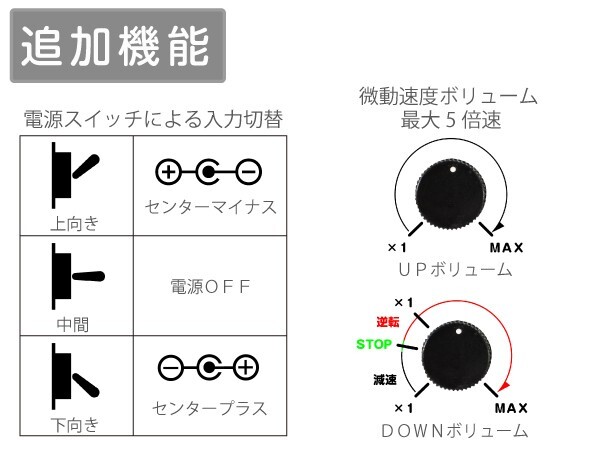 追加機能

電源スイッチによる入力切替

| 上向き | センターマイナス |
|---|---|
| 中間 | 電源OFF |
| 下向き | センタープラス |

微動速度ボリューム
最大５倍速

×1
MAX
UPボリューム

×1
逆転
STOP
減速
×1
MAX
DOWNボリューム