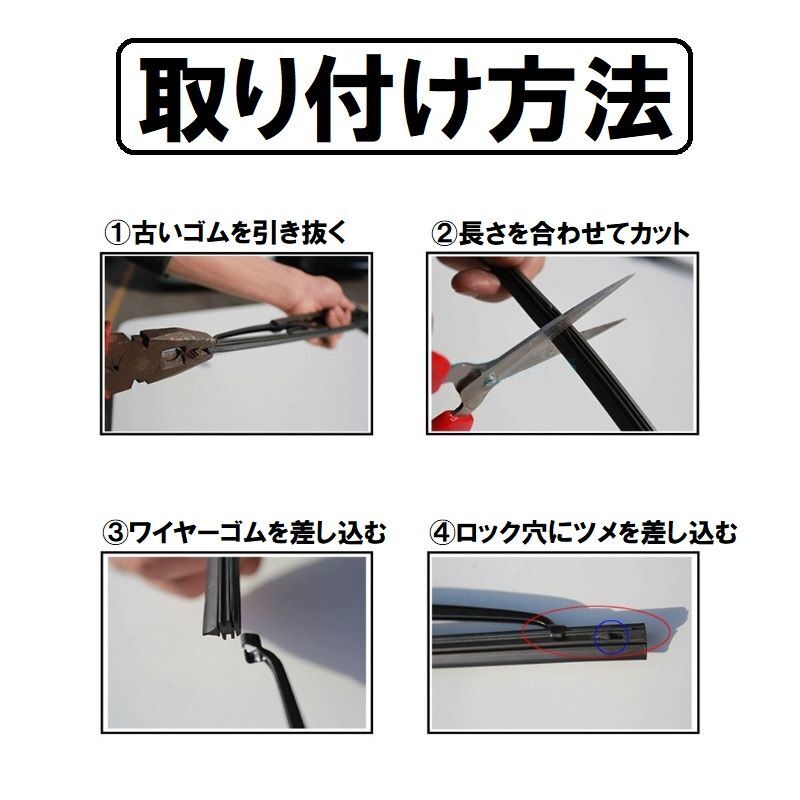 取り付け方法

①古いゴムを引き抜く

②長さを合わせてカット

③ワイヤーゴムを差し込む

④ロック穴にツメを差し込む