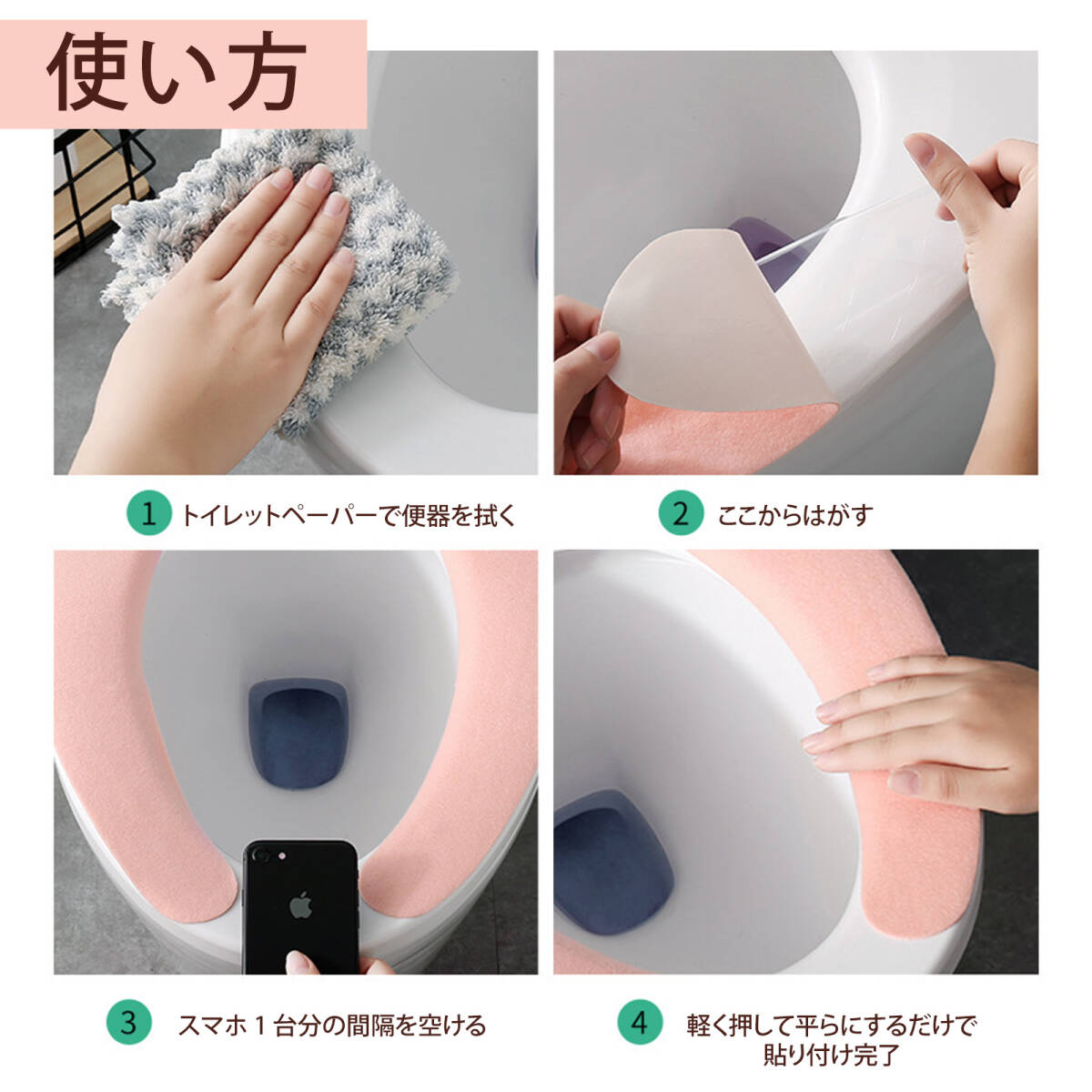 使い方

1 トイレットペーパーで便器を拭く

2 ここからはがす

3 スマホ１台分の間隔を空ける

4 軽く押して平らにするだけで貼り付け完了