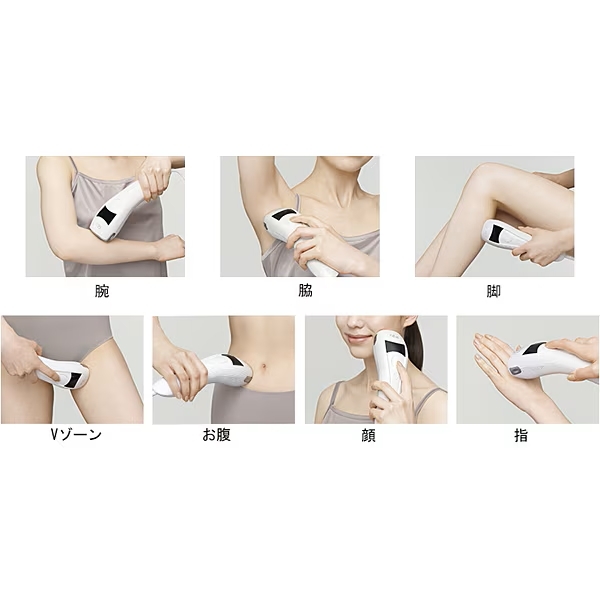 腕

脇

脚

Vゾーン

お腹

顔

指