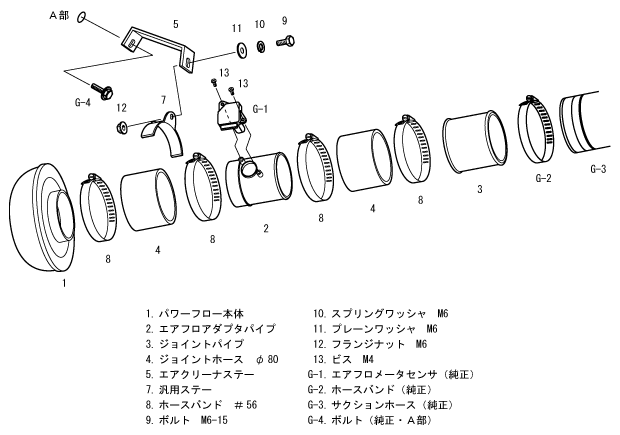 A部
5
11
10
9
13
13
G-4
12
7
G-1
G-2
G-3
3
8
4
8
2
8
4
8
1

1. パワーフロー本体
2. エアフロアダプタパイプ
3. ジョイントパイプ
4. ジョイントホース　φ80
5. エアクリーナステー
7. 汎用ステー
8. ホースバンド　＃56
9. ボルト　M6-15

10. スプリングワッシャ　M6
11. プレーンワッシャ　M6
12. フランジナット　M6
13. ビス　M4
G-1. エアフロメータセンサ（純正）
G-2. ホースバンド（純正）
G-3. サクションホース（純正）
G-4. ボルト（純正・A部）