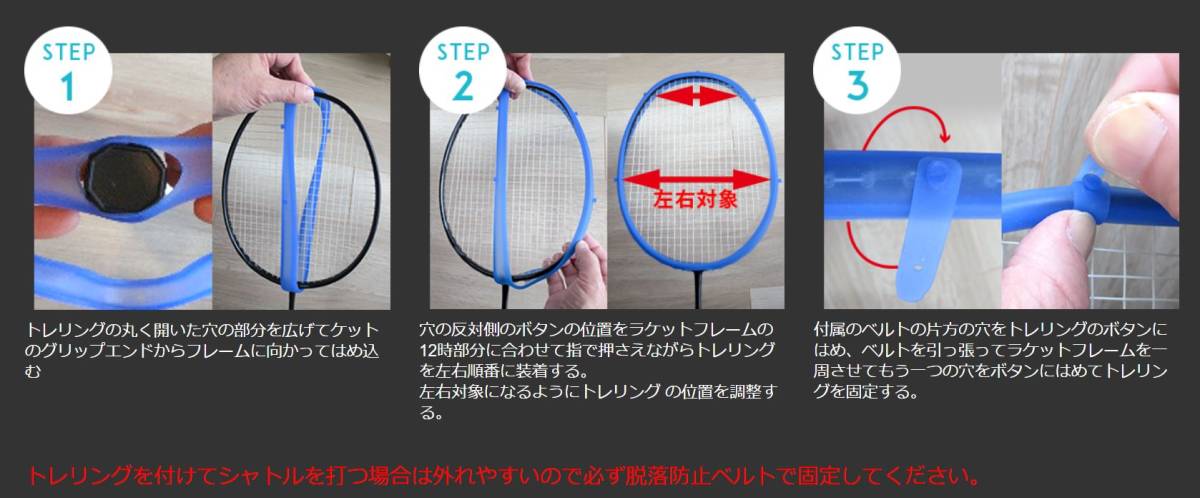 STEP
1

トレリングの丸く開いた穴の部分を広げてケットのグリップエンドからフレームに向かってはめ込む

STEP
2

左右対象

穴の反対側のボタンの位置をラケットフレームの12時部分に合わせて指で押さえながらトレリングを左右順番に装着する。
左右対象になるようにトレリング の位置を調整する。

STEP
3

付属のベルトの片方の穴をトレリングのボタンにはめ、ベルトを引っ張ってラケットフレームを一周させてもう一つの穴をボタンにはめてトレリングを固定する。

トレリングを付けてシャトルを打つ場合は外れやすいので必ず脱落防止ベルトで固定してください。