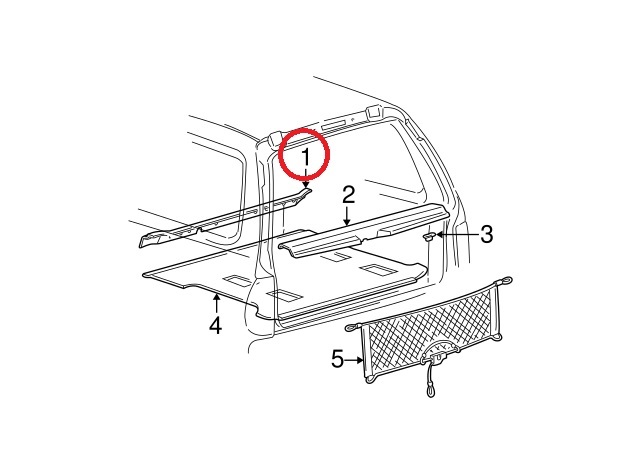 1
2
3
4
5