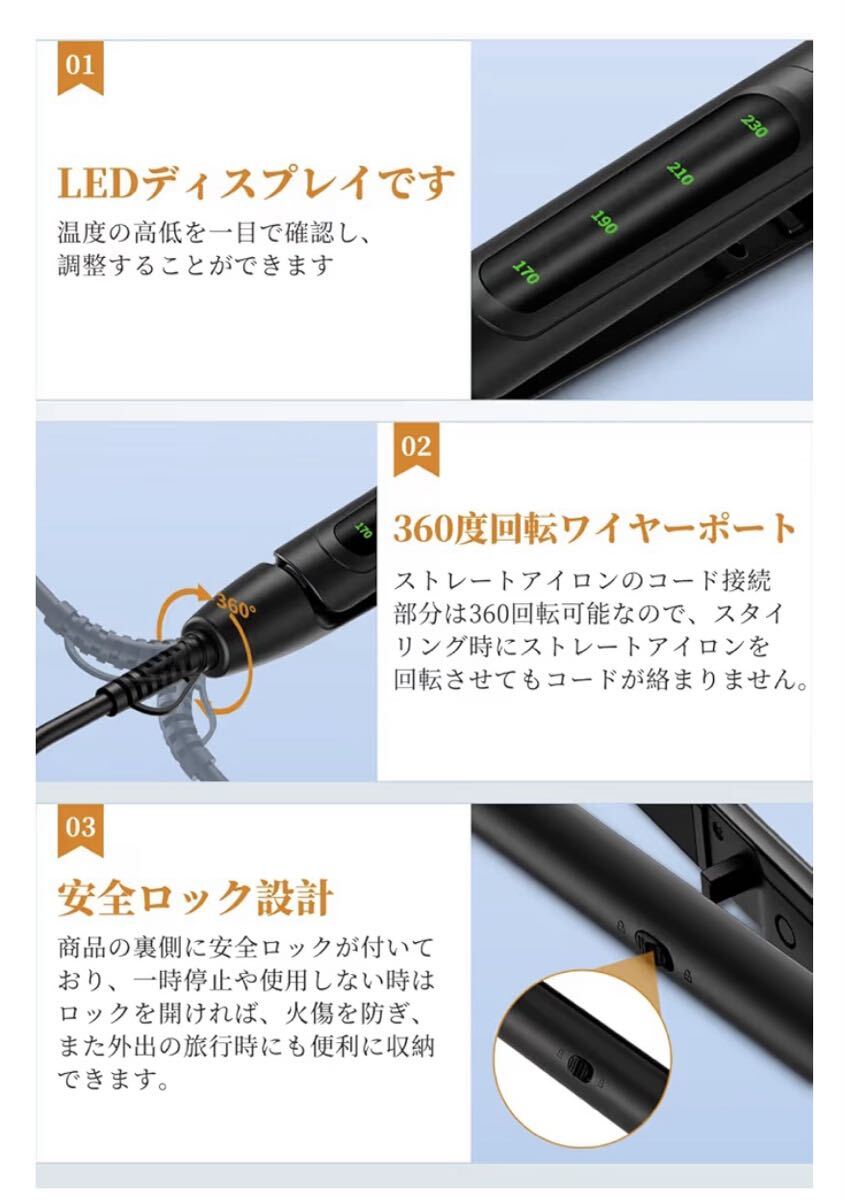 01

LEDディスプレイです

温度の高低を一目で確認し、調整することができます

230
210
190
170

02

360度回転ワイヤーポート

ストレートアイロンのコード接続部分は360回転可能なので、スタイリング時にストレートアイロンを回転させてもコードが絡まりません。

170
360°

03

安全ロック設計

商品の裏側に安全ロックが付いており、一時停止や使用しない時はロックを開ければ、火傷を防ぎ、また外出の旅行時にも便利に収納できます。