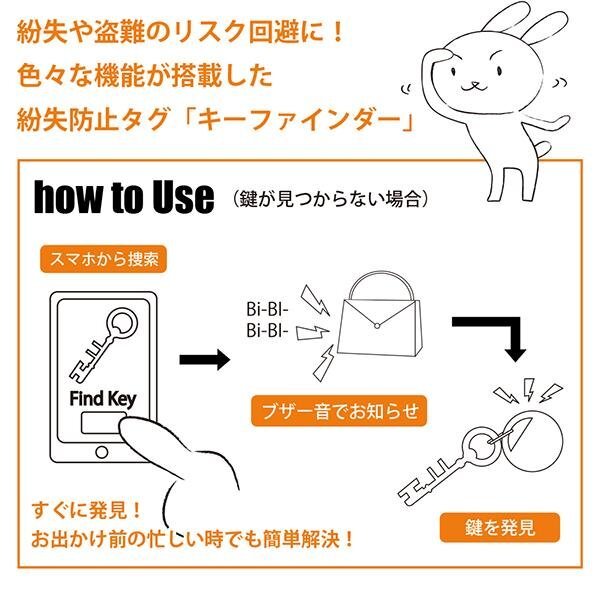 紛失や盗難のリスク回避に！
色々な機能が搭載した
紛失防止タグ「キーファインダー」

how to Use （鍵が見つからない場合）

スマホから捜索

Find Key

Bi-BI-
Bi-BI-

ブザー音でお知らせ

鍵を発見

すぐに発見！
お出かけ前の忙しい時でも簡単解決！