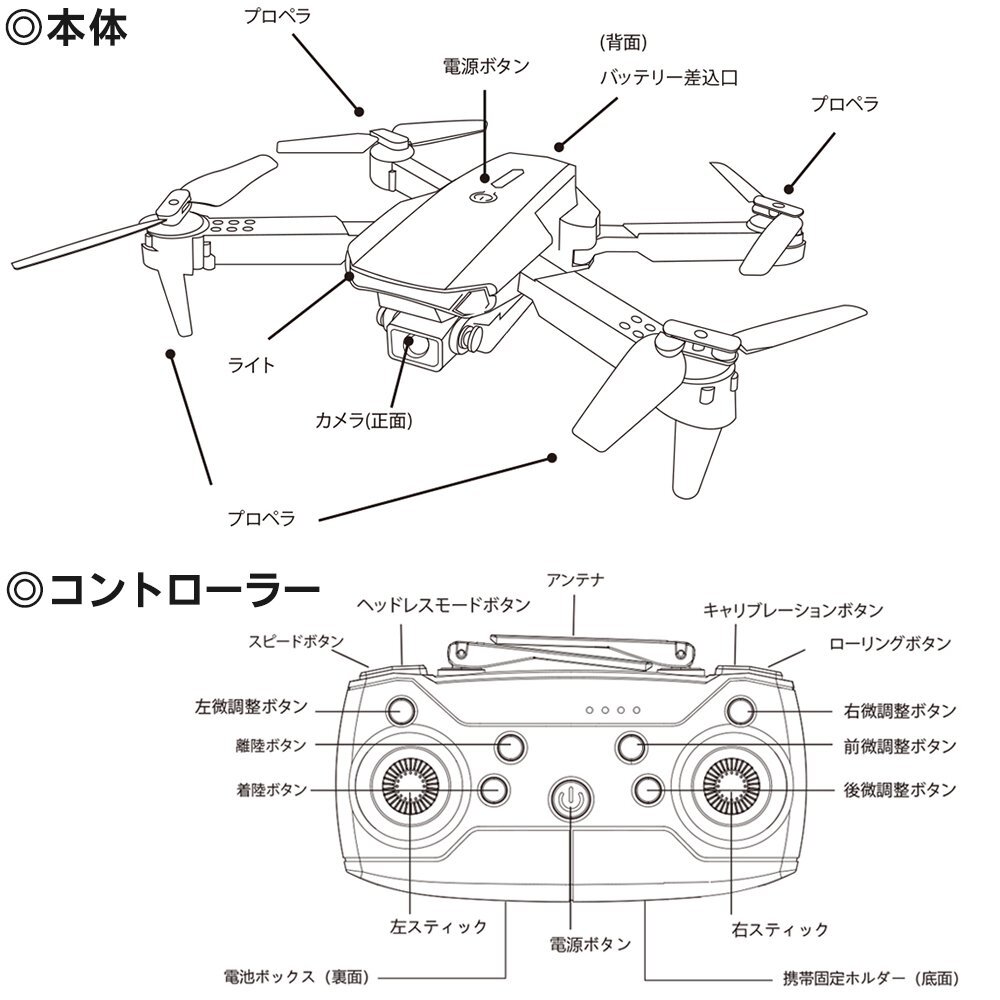 ◎本体

プロペラ

電源ボタン

(背面)
バッテリー差込口

プロペラ

ライト

カメラ(正面)

プロペラ

◎コントローラー

アンテナ

ヘッドレスモードボタン

キャリブレーションボタン

スピードボタン

ローリングボタン

左微調整ボタン

右微調整ボタン

離陸ボタン

前微調整ボタン

着陸ボタン

後微調整ボタン

左スティック

電源ボタン

右スティック

電池ボックス（裏面）

携帯固定ホルダー（底面）