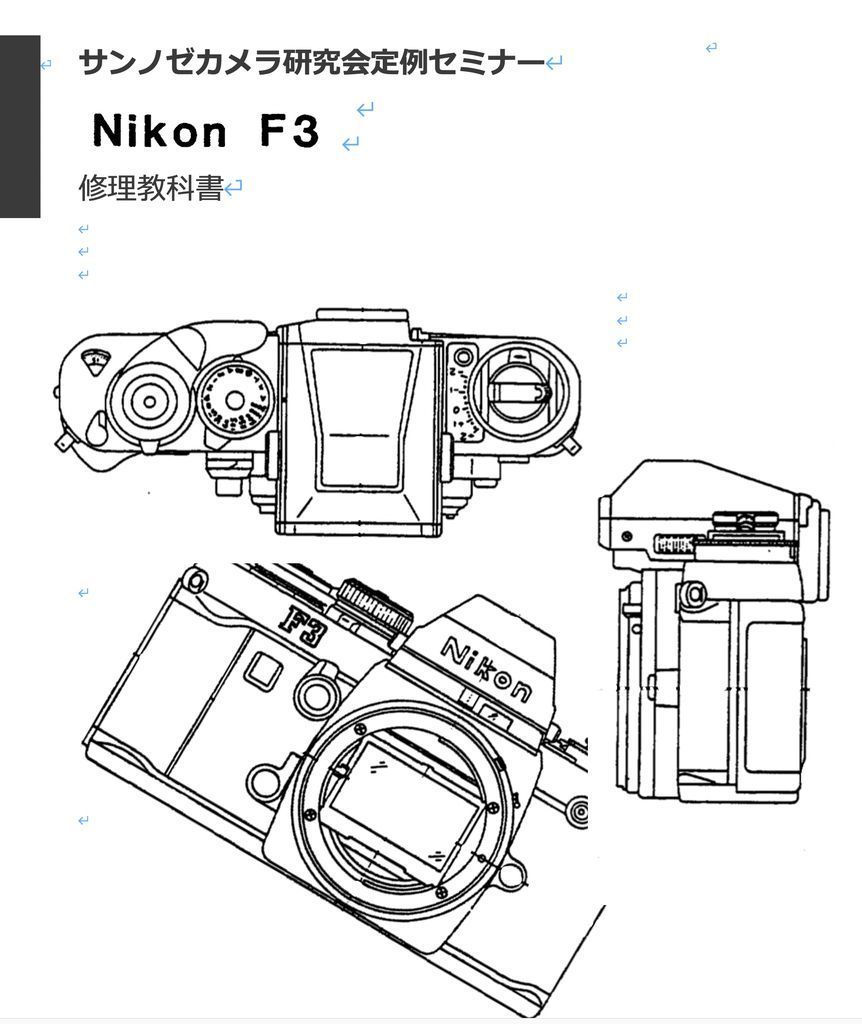 サンノゼカメラ研究会定例セミナー

Nikon F3

修理教科書

F3

Nikon