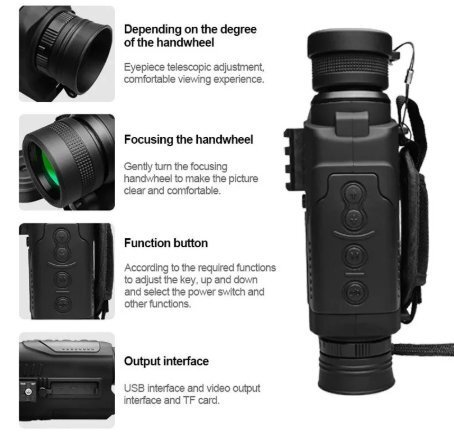 Depending on the degree of the handwheel

Eyepiece telescopic adjustment, comfortable viewing experience.

Focusing the handwheel

Gently turn the focusing handwheel to make the picture clear and comfortable.

Function button

According to the required functions to adjust the key, up and down and select the power switch and other functions.

Output interface

USB interface and video output interface and TF card.