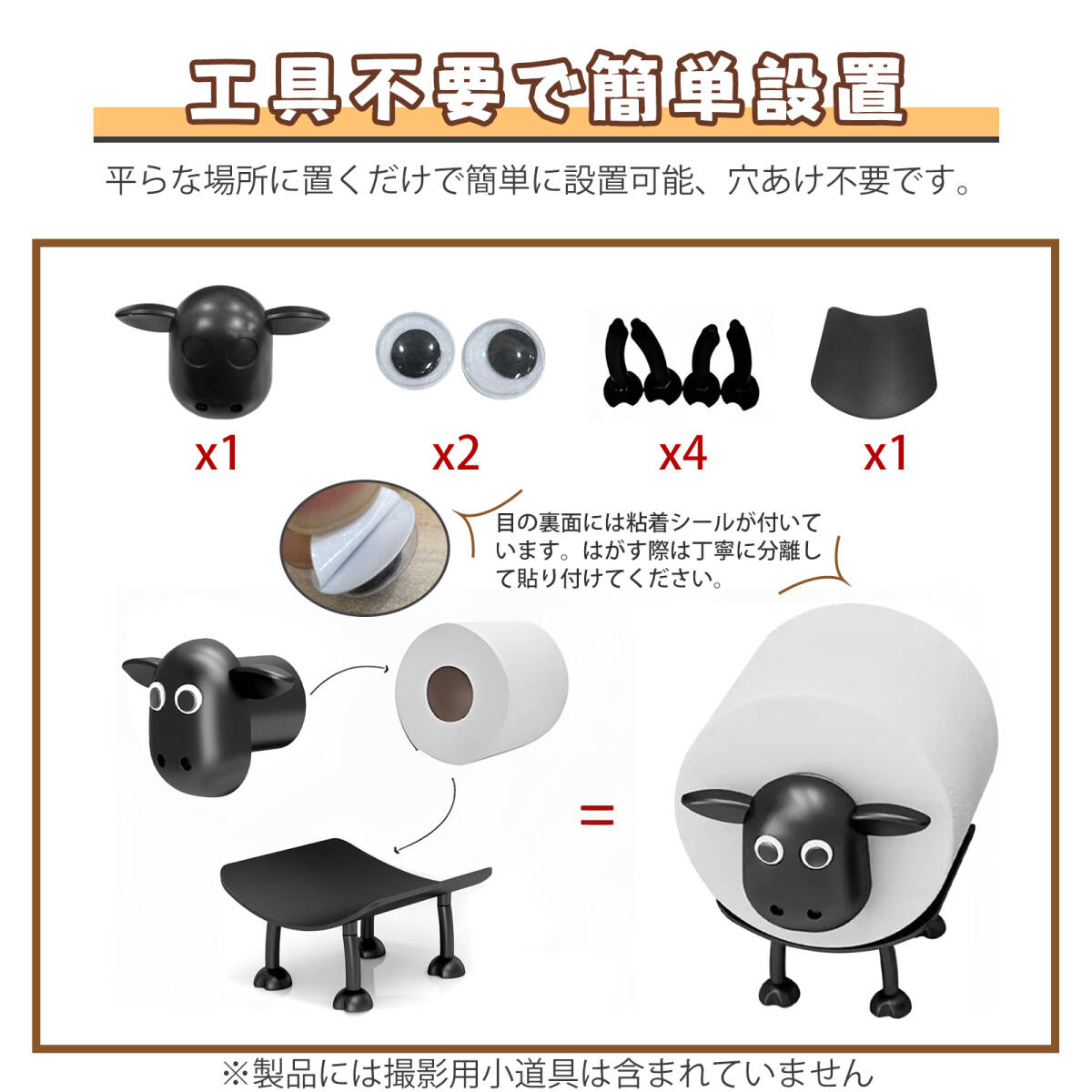 工具不要で簡単設置

平らな場所に置くだけで簡単に設置可能、穴あけ不要です。

x1

x2

x4

x1

目の裏面には粘着シールが付いています。はがす際は丁寧に分離して貼り付けてください。

=

※製品には撮影用小道具は含まれていません