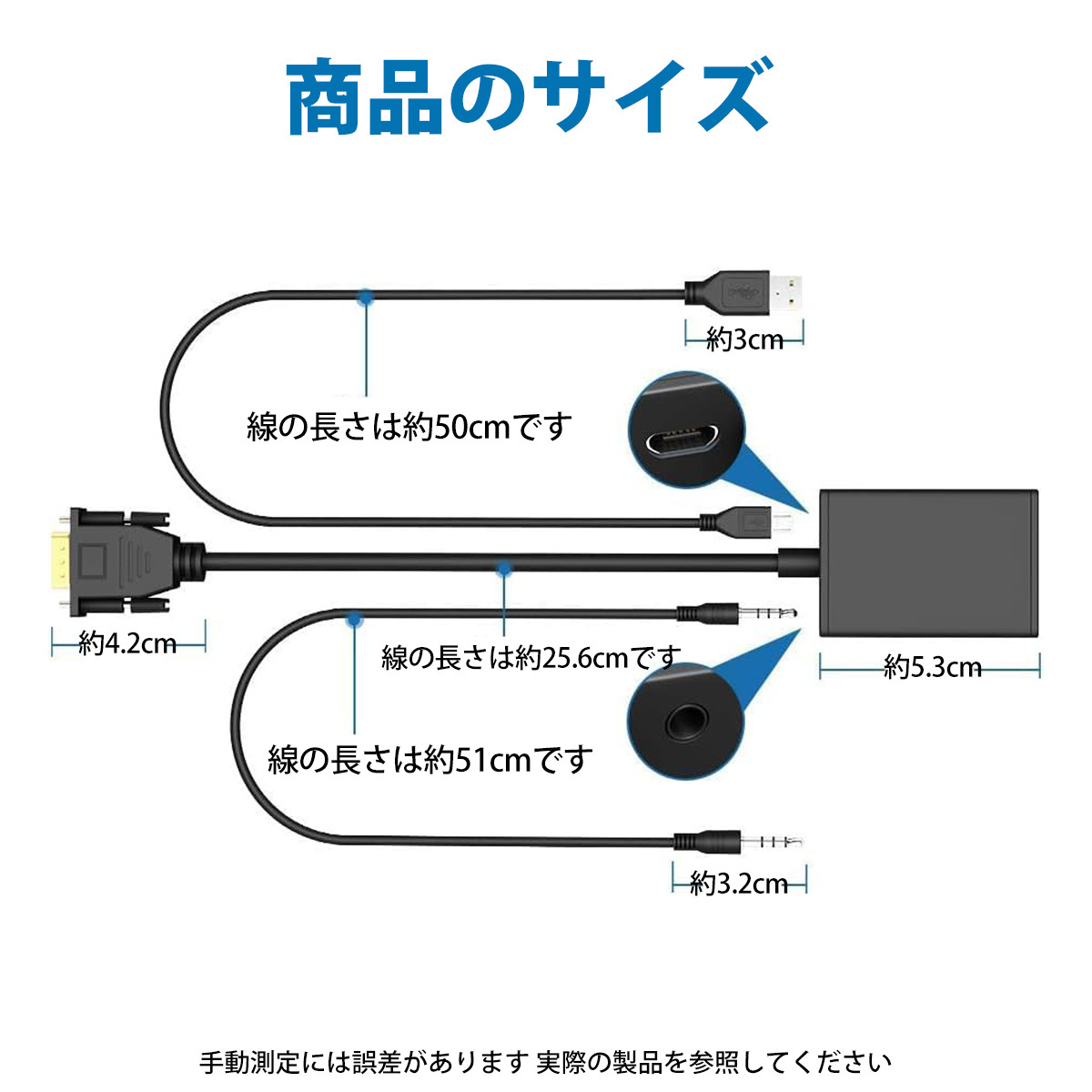 商品のサイズ

約3cm

線の長さは約50cmです

約4.2cm

線の長さは約25.6cmです

約5.3cm

線の長さは約51cmです

約3.2cm

手動測定には誤差があります 実際の製品を参照してください