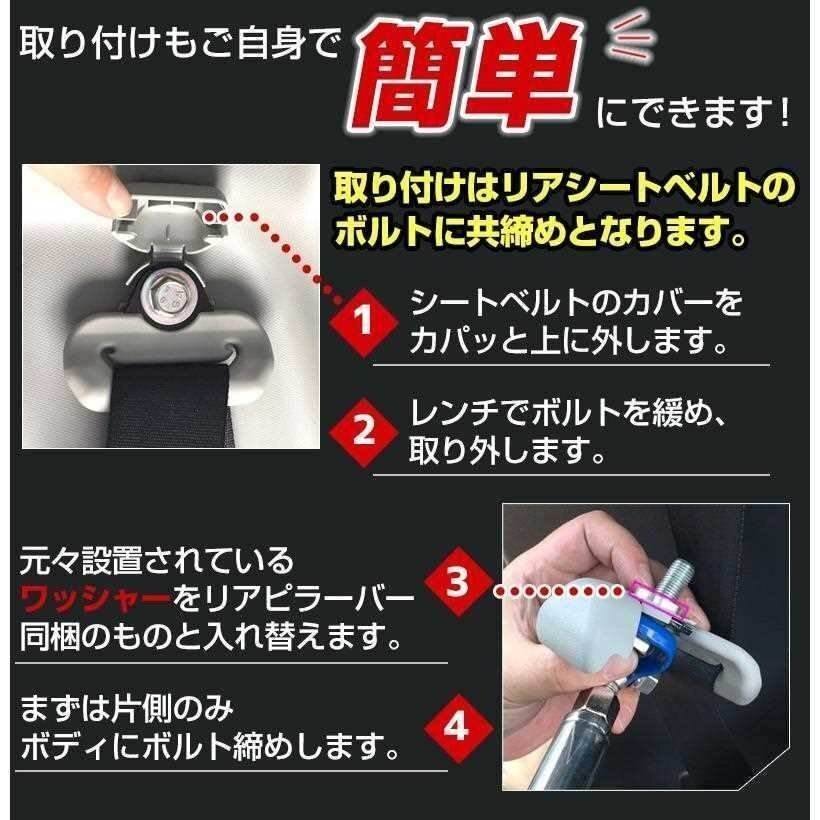 取り付けもご自身で 簡単 にできます！

取り付けはリアシートベルトのボルトに共締めとなります。

1 シートベルトのカバーをカパッと上に外します。

2 レンチでボルトを緩め、取り外します。

元々設置されているワッシャーをリアピラーバー同梱のものと入れ替えます。 3

まずは片側のみボディにボルト締めします。 4