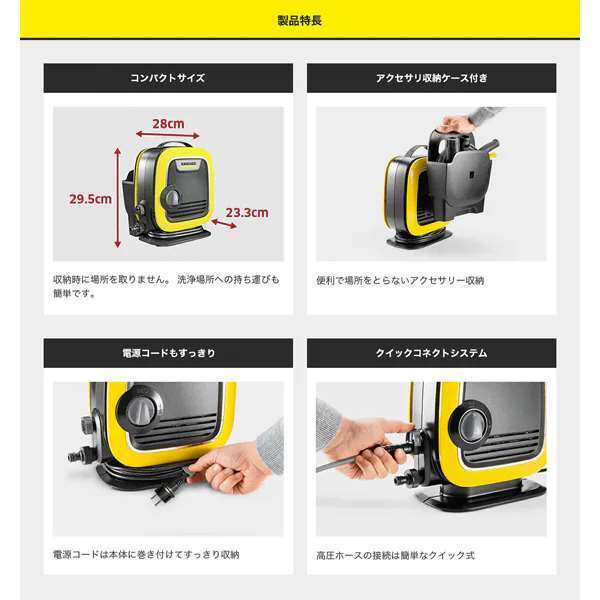 製品特長

コンパクトサイズ

28cm

29.5cm

23.3cm

KÄRCHER

収納時に場所を取りません。 洗浄場所への持ち運びも簡単です。

アクセサリ収納ケース付き

便利で場所をとらないアクセサリー収納

電源コードもすっきり

電源コードは本体に巻き付けてすっきり収納

クイックコネクトシステム

高圧ホースの接続は簡単なクイック式