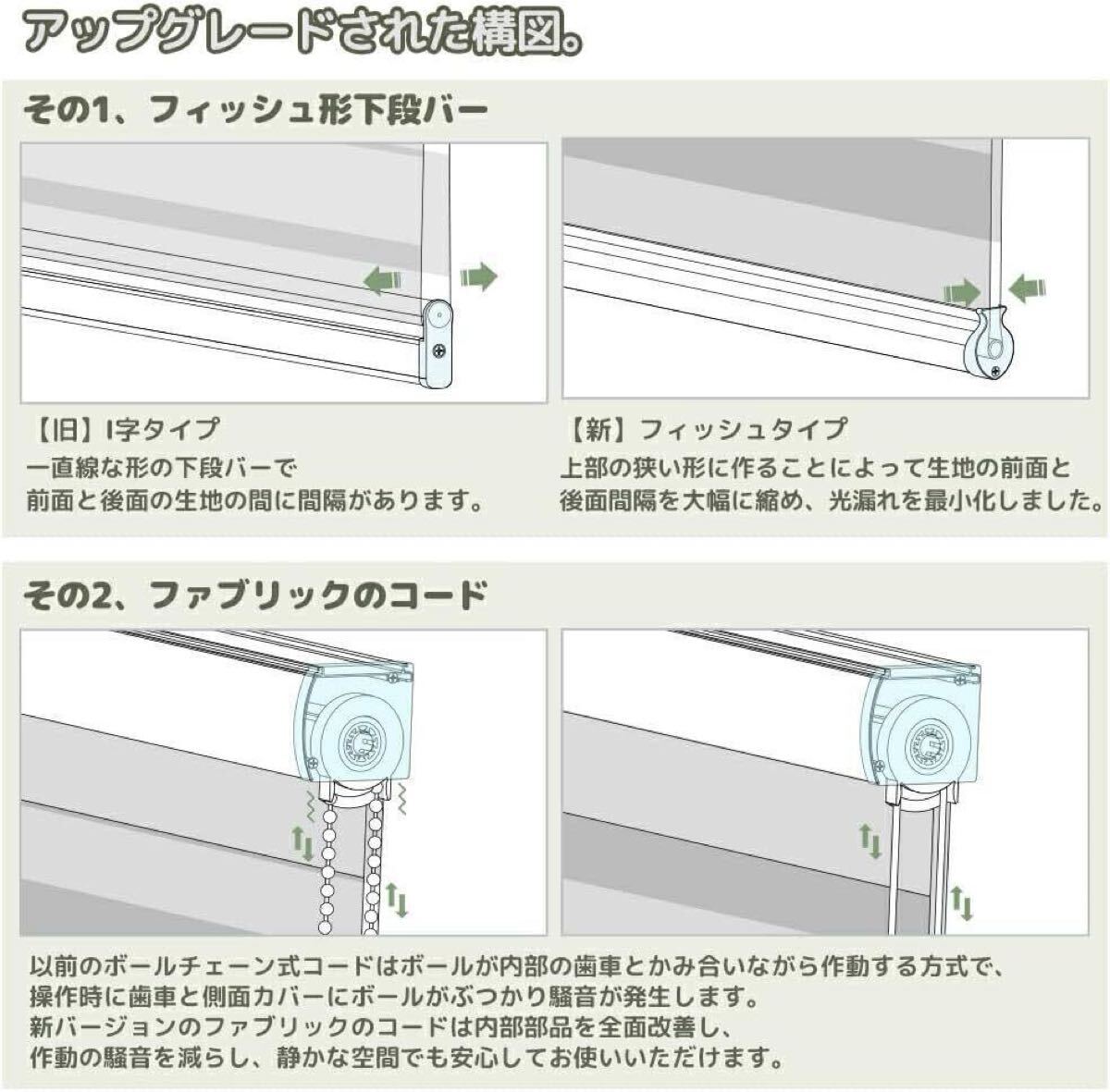 アップグレードされた構図。

その1、フィッシュ形下段バー

【旧】I字タイプ
一直線な形の下段バーで
前面と後面の生地の間に間隔があります。

【新】フィッシュタイプ
上部の狭い形に作ることによって生地の前面と
後面間隔を大幅に縮め、光漏れを最小化しました。

その2、ファブリックのコード

以前のボールチェーン式コードはボールが内部の歯車とかみ合いながら作動する方式で、
操作時に歯車と側面カバーにボールがぶつかり騒音が発生します。
新バージョンのファブリックのコードは内部部品を全面改善し、
作動の騒音を減らし、静かな空間でも安心してお使いいただけます。