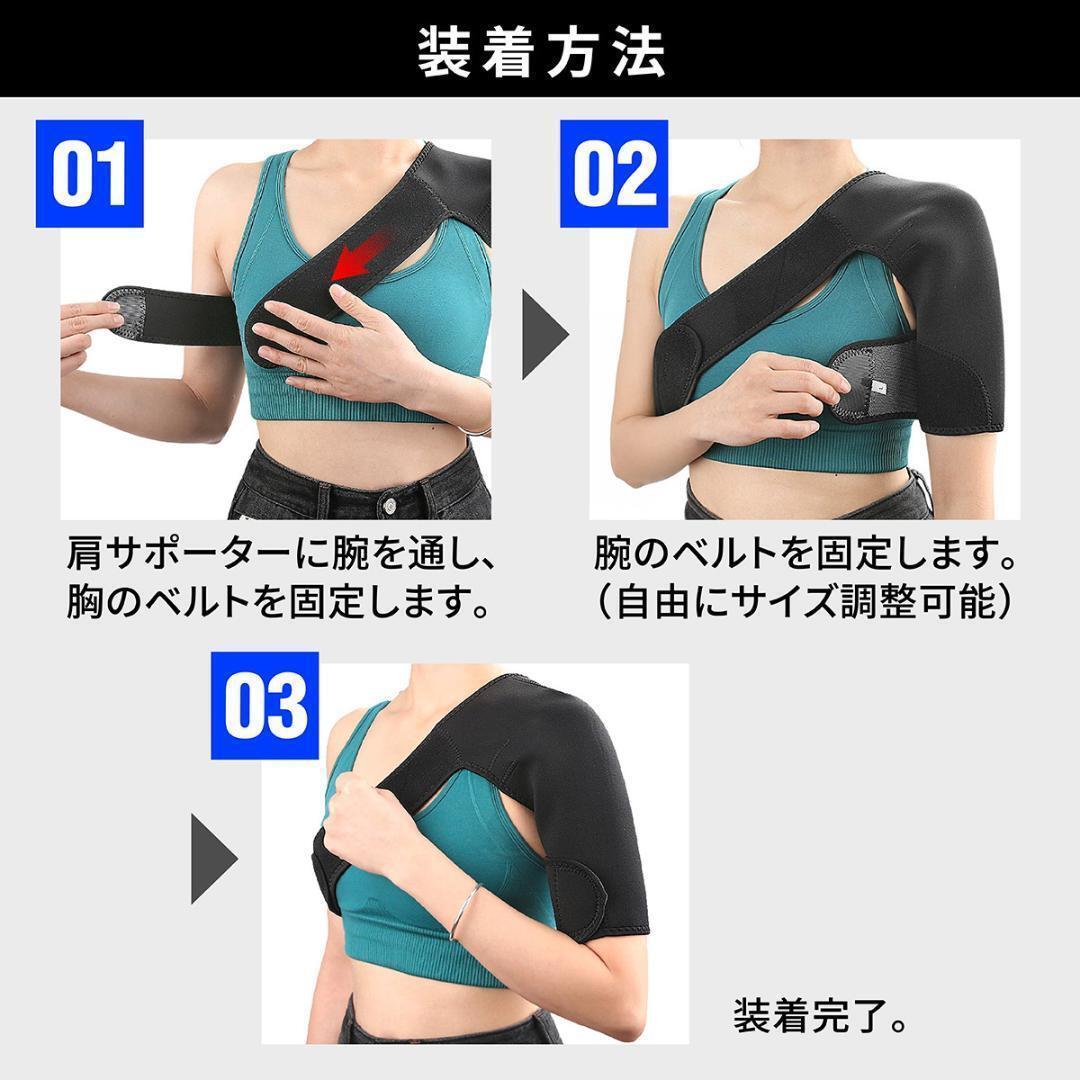 装着方法

01

肩サポーターに腕を通し、胸のベルトを固定します。

02

腕のベルトを固定します。（自由にサイズ調整可能）

03

装着完了。