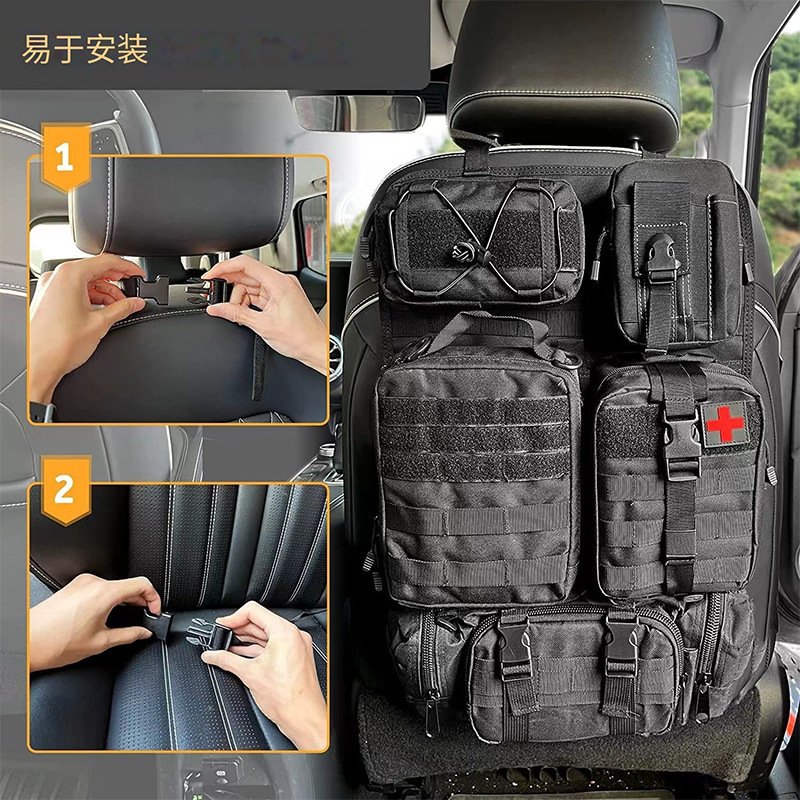 易于安装

1

2