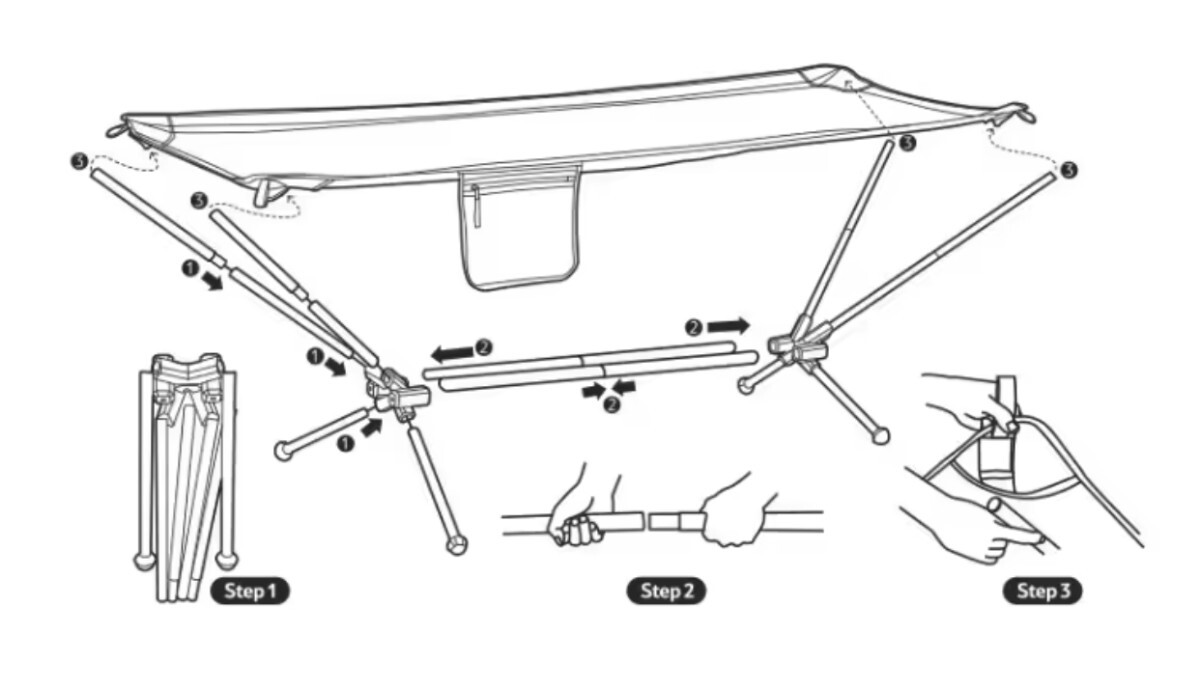 3
3
3
3
1
1
1
2
2
2
Step 1
Step 2
Step 3