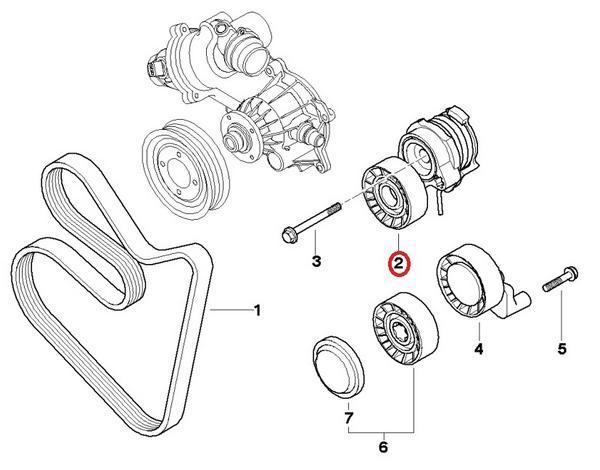 3
2
1
4
5
7
6