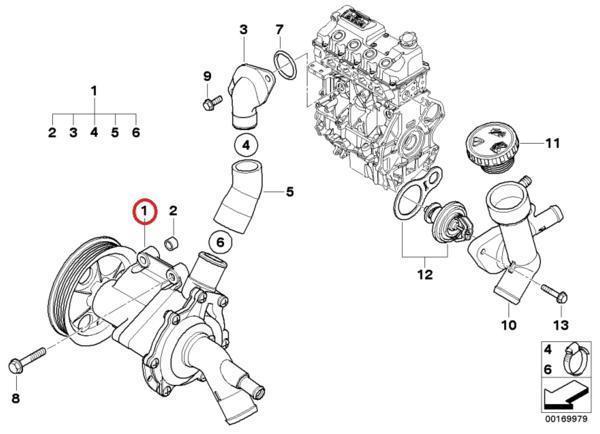 1
2 3 4 5 6

3
7
9
4
5
1
2
6
11
12
10
13
8
4
6
00169979