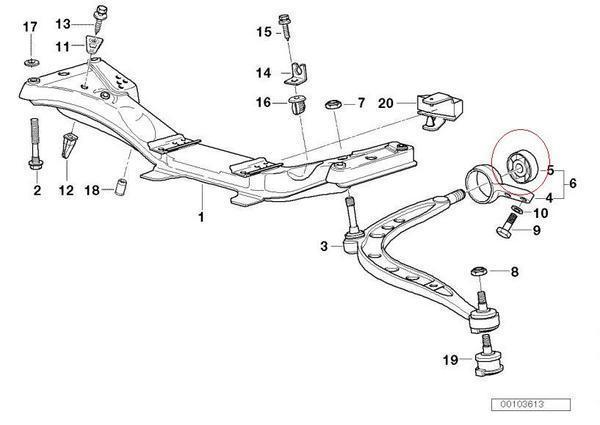 17
13
11
15
14
16
7
20
2
12
18
1
5
6
4
10
9
3
8
19
00103613