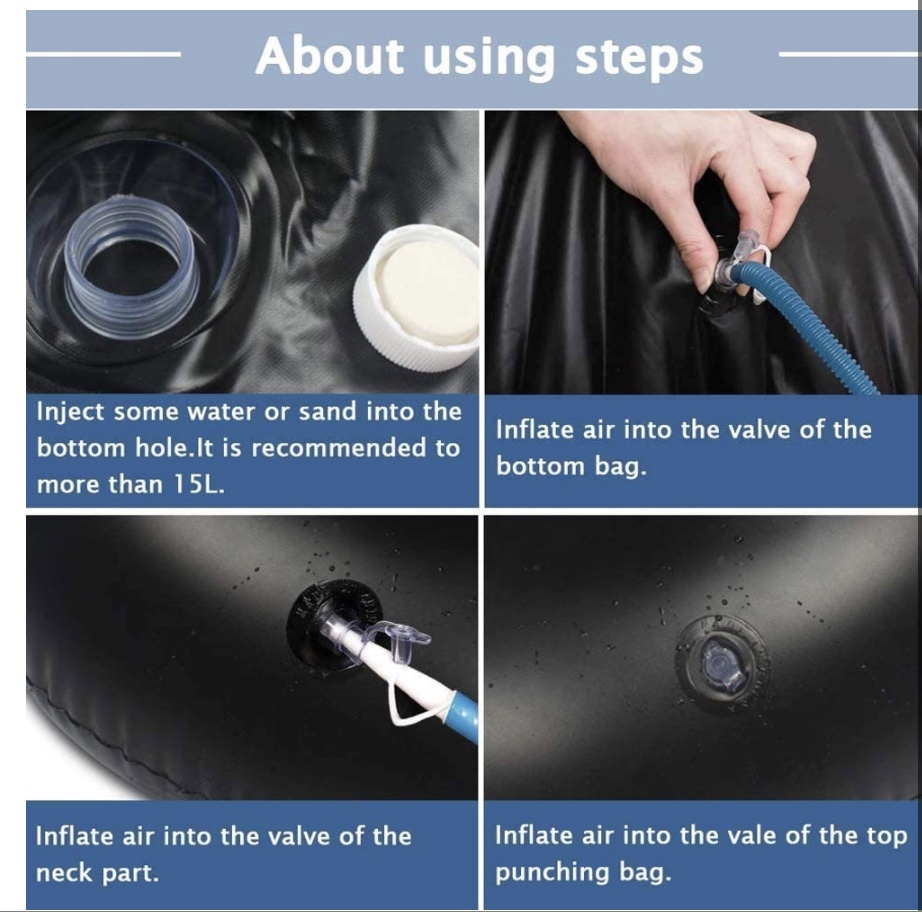 About using steps

Inject some water or sand into the bottom hole.It is recommended to more than 15L.

Inflate air into the valve of the bottom bag.

Inflate air into the valve of the neck part.

Inflate air into the vale of the top punching bag.