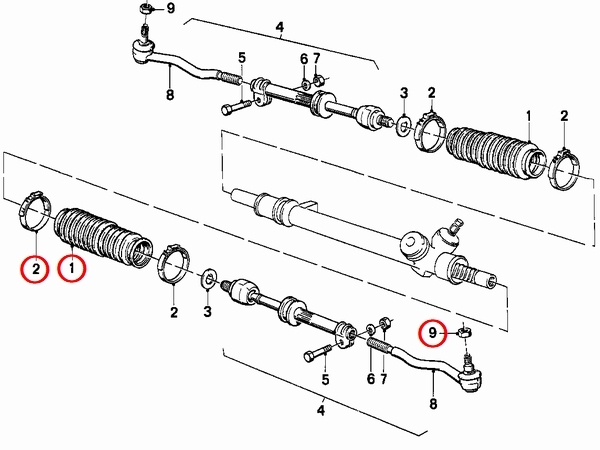 9
4
5
6
7
8
3
2
1
2
2
1
2
3
9
5
6
7
8
4