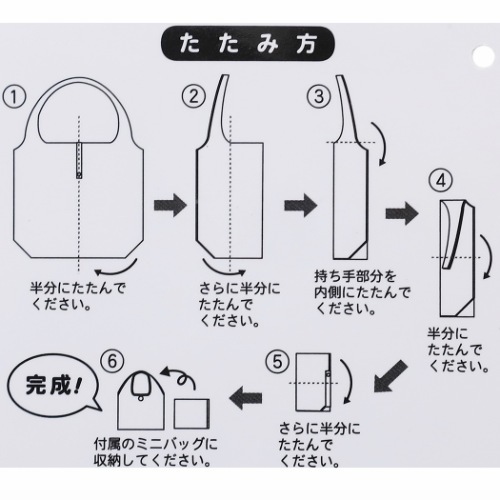 たたみ方

①
半分にたたんでください。

②
さらに半分にたたんでください。

③
持ち手部分を内側にたたんでください。

④
半分にたたんでください。

⑤
さらに半分にたたんでください。

⑥
付属のミニバッグに収納してください。

完成!