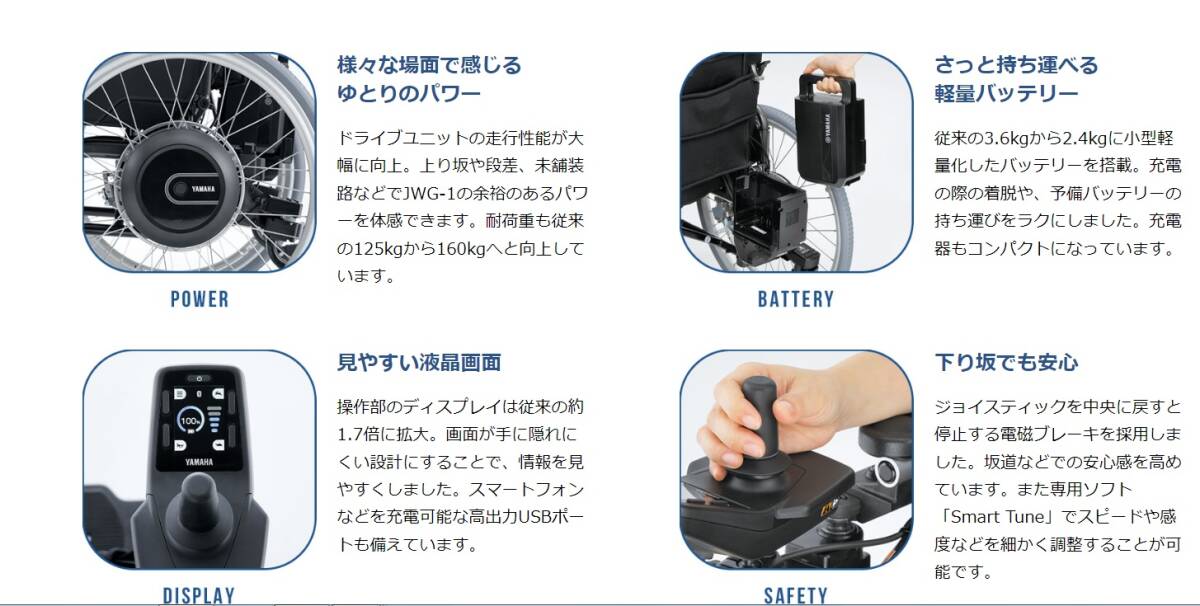 YAMAHA

POWER

様々な場面で感じる
ゆとりのパワー

ドライブユニットの走行性能が大幅に向上。上り坂や段差、未舗装路などでJWG-1の余裕のあるパワーを体感できます。耐荷重も従来の125kgから160kgへと向上しています。

YAMAHA

BATTERY

さっと持ち運べる
軽量バッテリー

従来の3.6kgから2.4kgに小型軽量化したバッテリーを搭載。充電の際の着脱や、予備バッテリーの持ち運びをラクにしました。充電器もコンパクトになっています。

100%

YAMAHA

DISPLAY

見やすい液晶画面

操作部のディスプレイは従来の約1.7倍に拡大。画面が手に隠れにくい設計にすることで、情報を見やすくしました。スマートフォンなどを充電可能な高出力USBポートも備えています。

SAFETY

下り坂でも安心

ジョイスティックを中央に戻すと停止する電磁ブレーキを採用しました。坂道などでの安心感を高めています。また専用ソフト「Smart Tune」でスピードや感度などを細かく調整することが可能です。