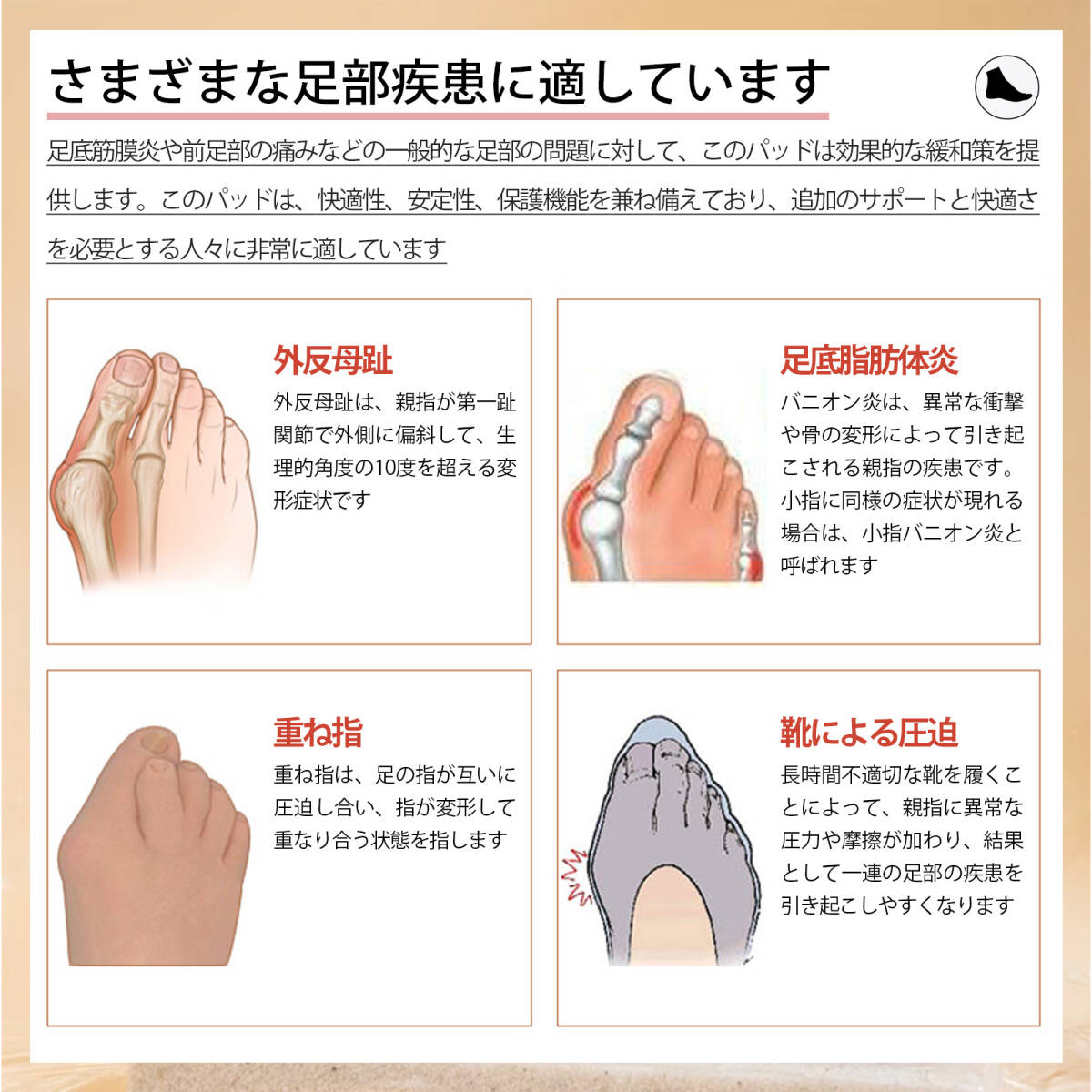 さまざまな足部疾患に適しています

足底筋膜炎や前足部の痛みなどの一般的な足部の問題に対して、このパッドは効果的な緩和策を提供します。このパッドは、快適性、安定性、保護機能を兼ね備えており、追加のサポートと快適さを必要とする人々に非常に適しています

外反母趾
外反母趾は、親指が第一趾関節で外側に偏斜して、生理的角度の10度を超える変形症状です

足底脂肪体炎
バニオン炎は、異常な衝撃や骨の変形によって引き起こされる親指の疾患です。小指に同様の症状が現れる場合は、小指バニオン炎と呼ばれます

重ね指
重ね指は、足の指が互いに圧迫し合い、指が変形して重なり合う状態を指します

靴による圧迫
長時間不適切な靴を履くことによって、親指に異常な圧力や摩擦が加わり、結果として一連の足部の疾患を引き起こしやすくなります