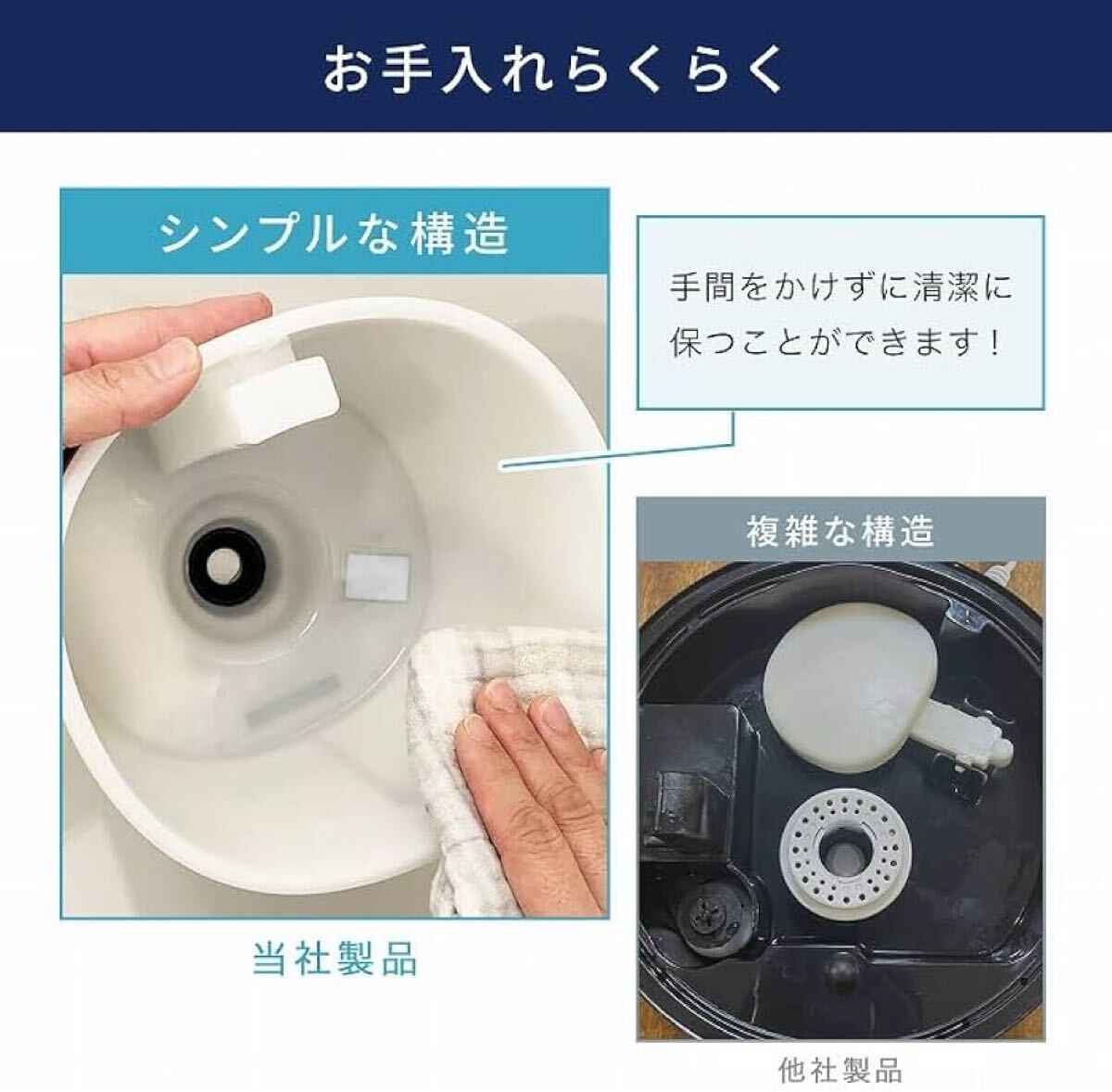 お手入れらくらく

シンプルな構造

手間をかけずに清潔に保つことができます！

当社製品

複雑な構造

他社製品