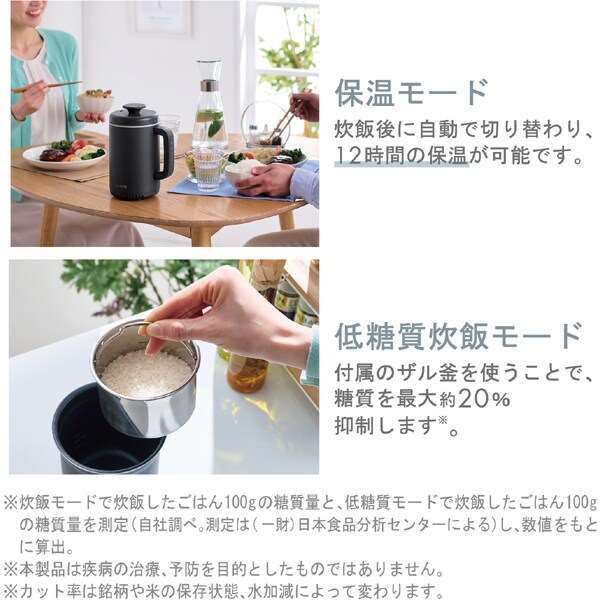 保温モード

炊飯後に自動で切り替わり、12時間の保温が可能です。

低糖質炊飯モード

付属のザル釜を使うことで、糖質を最大約20%抑制します※。

※炊飯モードで炊飯したごはん100gの糖質量と、低糖質モードで炊飯したごはん100gの糖質量を測定（自社調べ。測定は（一財）日本食品分析センターによる）し、数値をもとに算出。
※本製品は疾病の治療、予防を目的としたものではありません。
※カット率は銘柄や米の保存状態、水加減によって変わります。