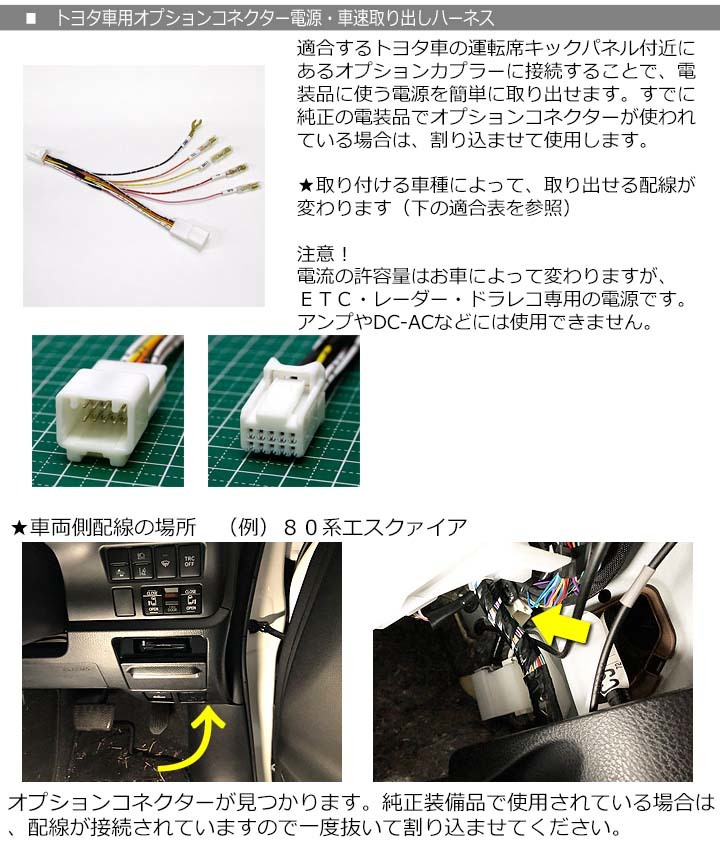 ■ トヨタ車用オプションコネクター電源・車速取り出しハーネス

適合するトヨタ車の運転席キックパネル付近にあるオプションカプラーに接続することで、電装品に使う電源を簡単に取り出せます。すでに純正の電装品でオプションコネクターが使われている場合は、割り込ませて使用します。

★取り付ける車種によって、取り出せる配線が変わります（下の適合表を参照）

注意！
電流の許容量はお車によって変わりますが、ＥＴＣ・レーダー・ドラレコ専用の電源です。アンプやDC-ACなどには使用できません。

★車両側配線の場所　（例）８０系エスクァイア

TRC OFF

CLOSE OPEN CLOSE OPEN

オプションコネクターが見つかります。純正装備品で使用されている場合は、配線が接続されていますので一度抜いて割り込ませてください。