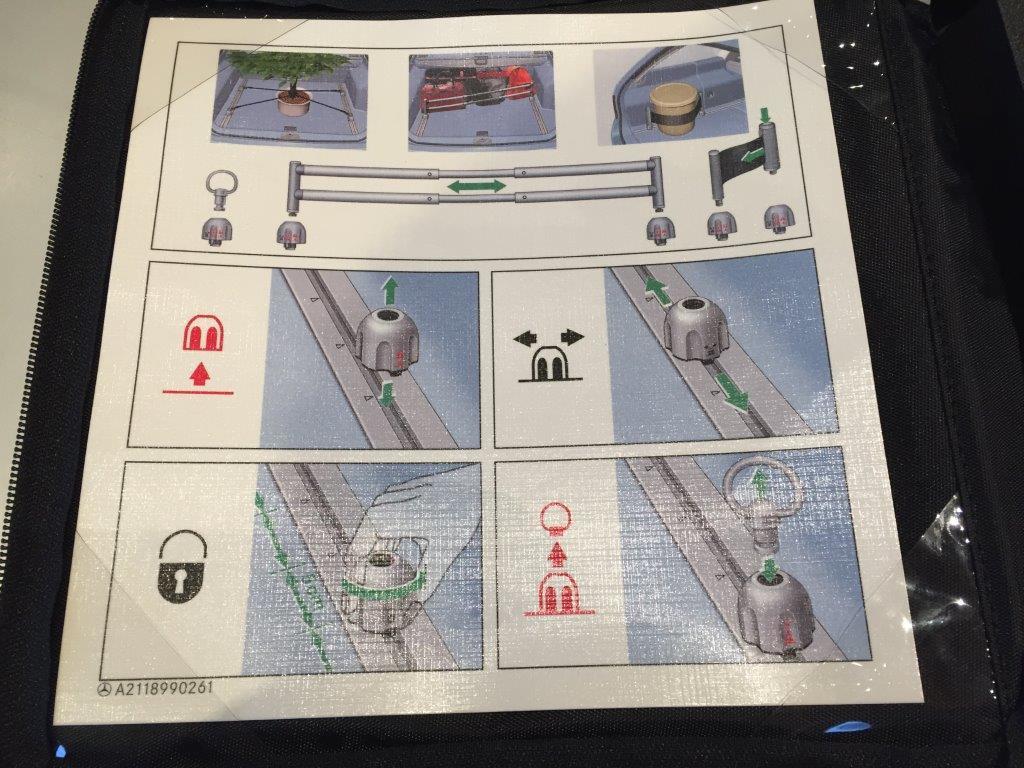 A2118990261