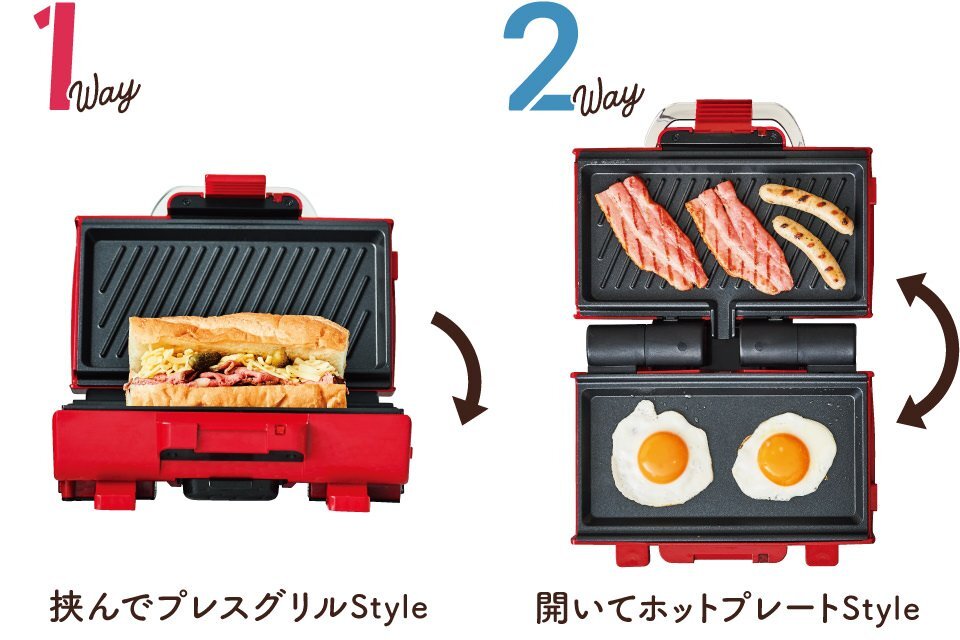 1 Way

挟んでプレスグリルStyle

2 Way

開いてホットプレートStyle