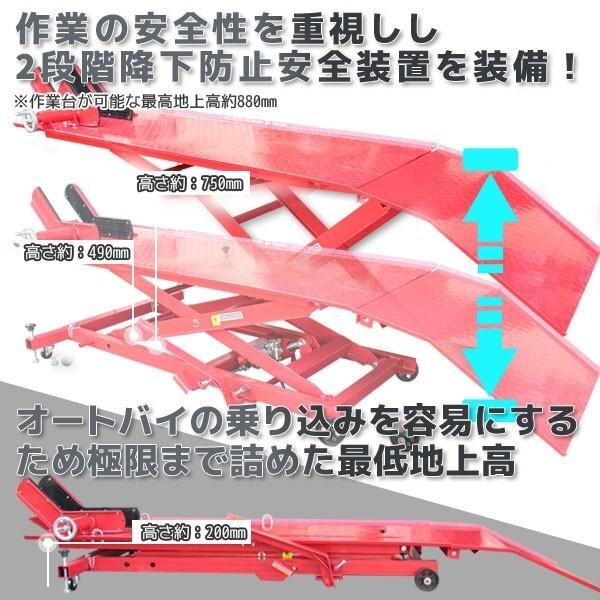 作業の安全性を重視しし
2段階降下防止安全装置を装備！
※作業台が可能な最高地上高約880mm

高さ約：750mm

高さ約：490mm

オートバイの乗り込みを容易にする
ため極限まで詰めた最低地上高

高さ約：200mm