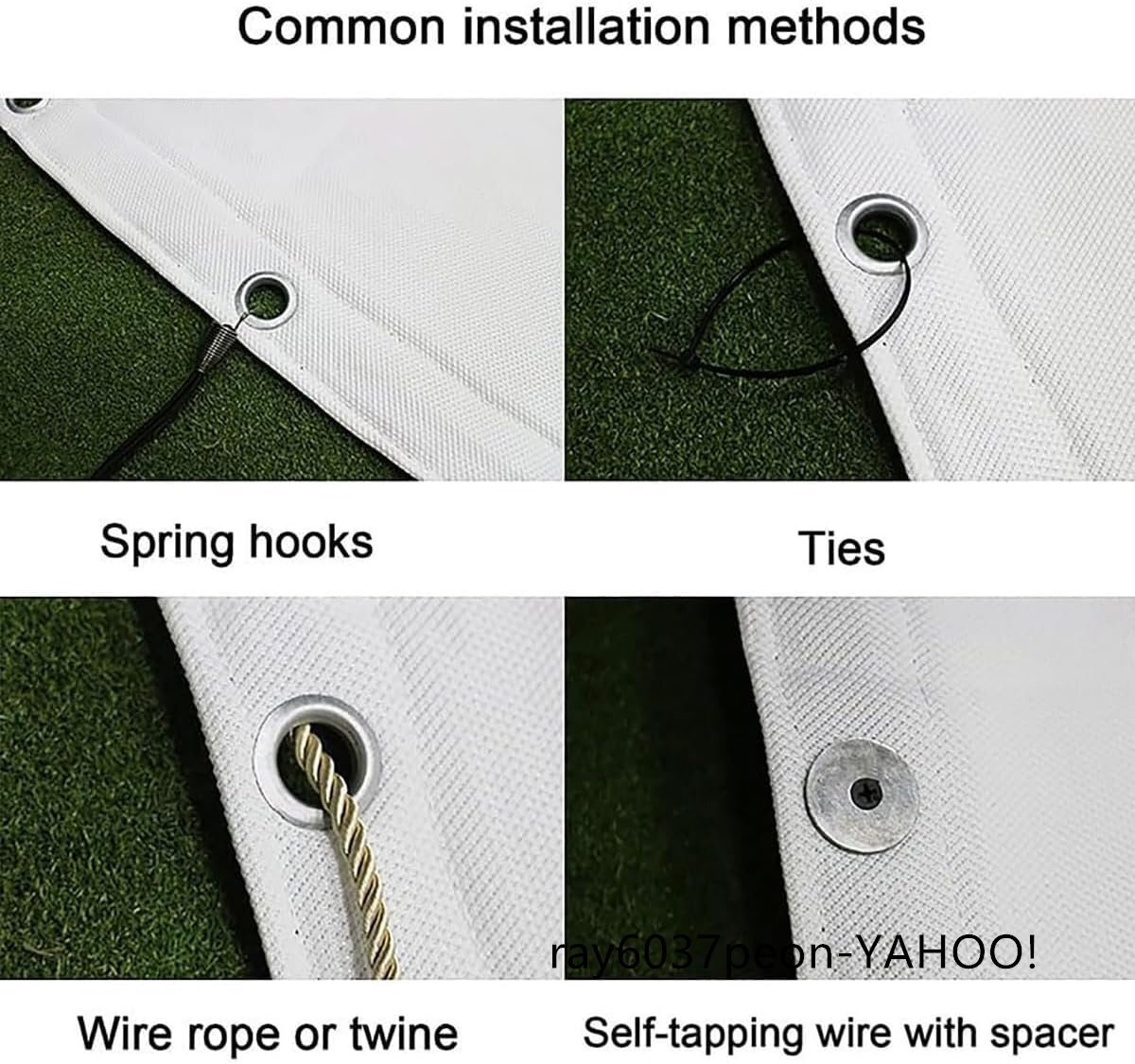 Common installation methods

Spring hooks

Ties

ray6037peon-YAHOO!

Wire rope or twine

Self-tapping wire with spacer