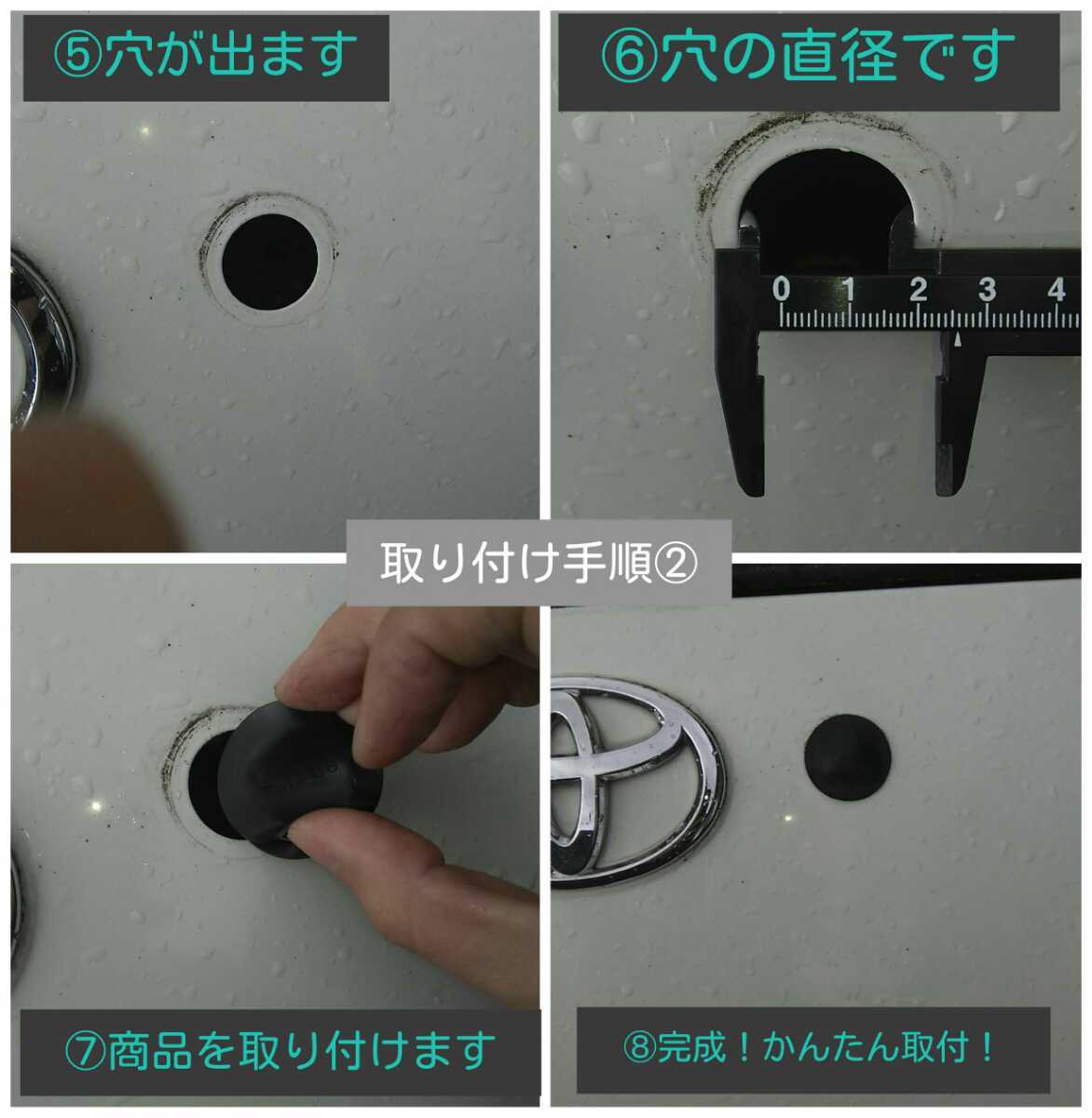 ⑤穴が出ます

⑥穴の直径です

0 1 2 3 4

取り付け手順②

⑦商品を取り付けます

⑧完成！かんたん取付！