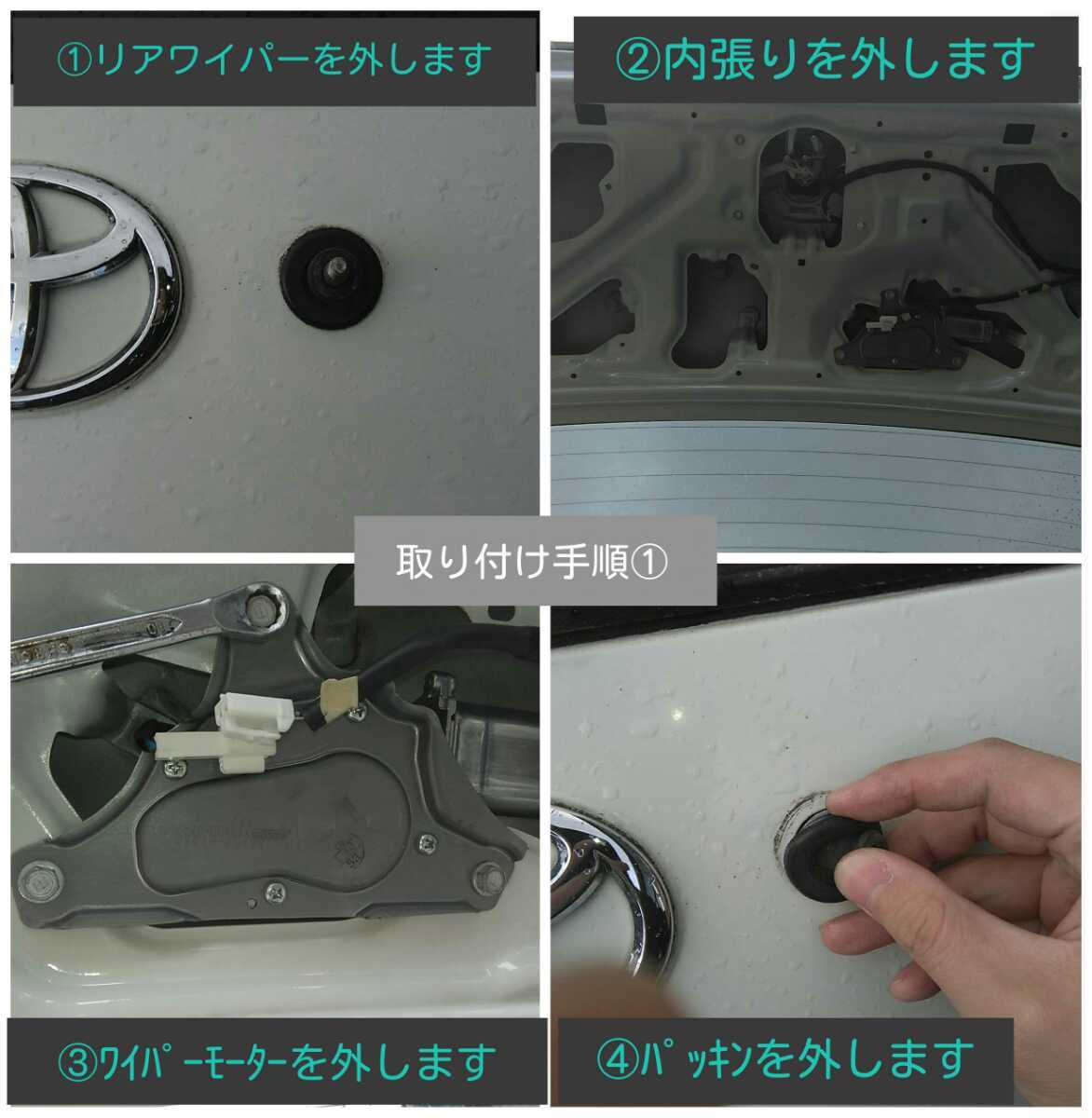 ①リアワイパーを外します

②内張りを外します

取り付け手順①

③ﾜｲﾊﾟｰﾓｰﾀｰを外します

④ﾊﾟｯｷﾝを外します