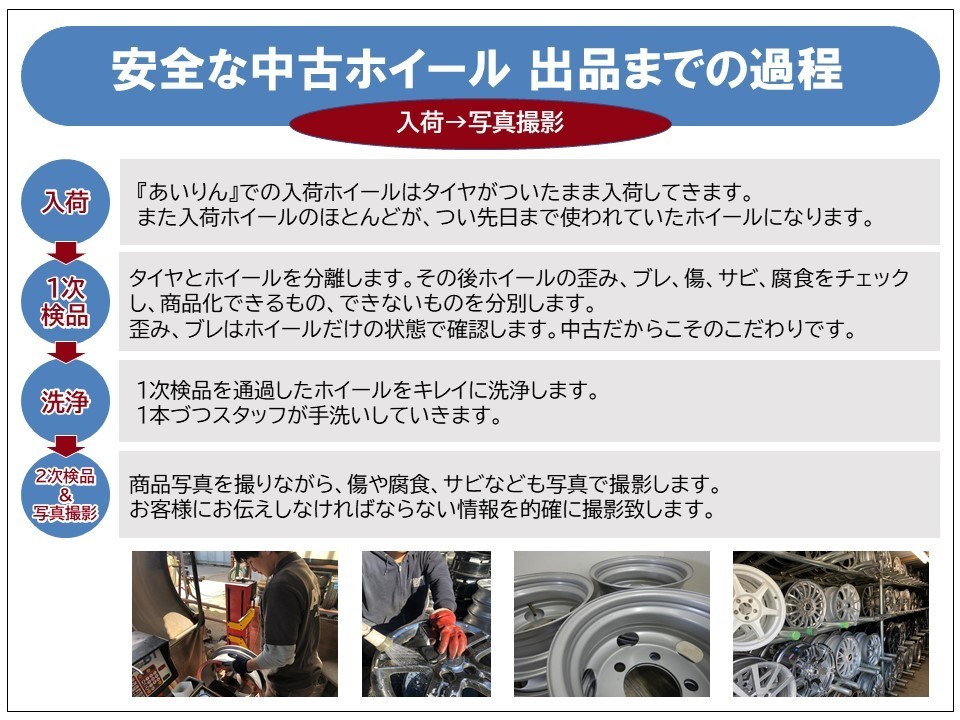 安全な中古ホイール 出品までの過程

入荷→写真撮影

入荷

『あいりん』での入荷ホイールはタイヤがついたまま入荷してきます。
また入荷ホイールのほとんどが、つい先日まで使われていたホイールになります。

1次検品

タイヤとホイールを分離します。その後ホイールの歪み、ブレ、傷、サビ、腐食をチェックし、商品化できるもの、できないものを分別します。
歪み、ブレはホイールだけの状態で確認します。中古だからこそのこだわりです。

洗浄

1次検品を通過したホイールをキレイに洗浄します。
1本づつスタッフが手洗いしていきます。

2次検品 & 写真撮影

商品写真を撮りながら、傷や腐食、サビなども写真で撮影します。
お客様にお伝えしなければならない情報を的確に撮影致します。