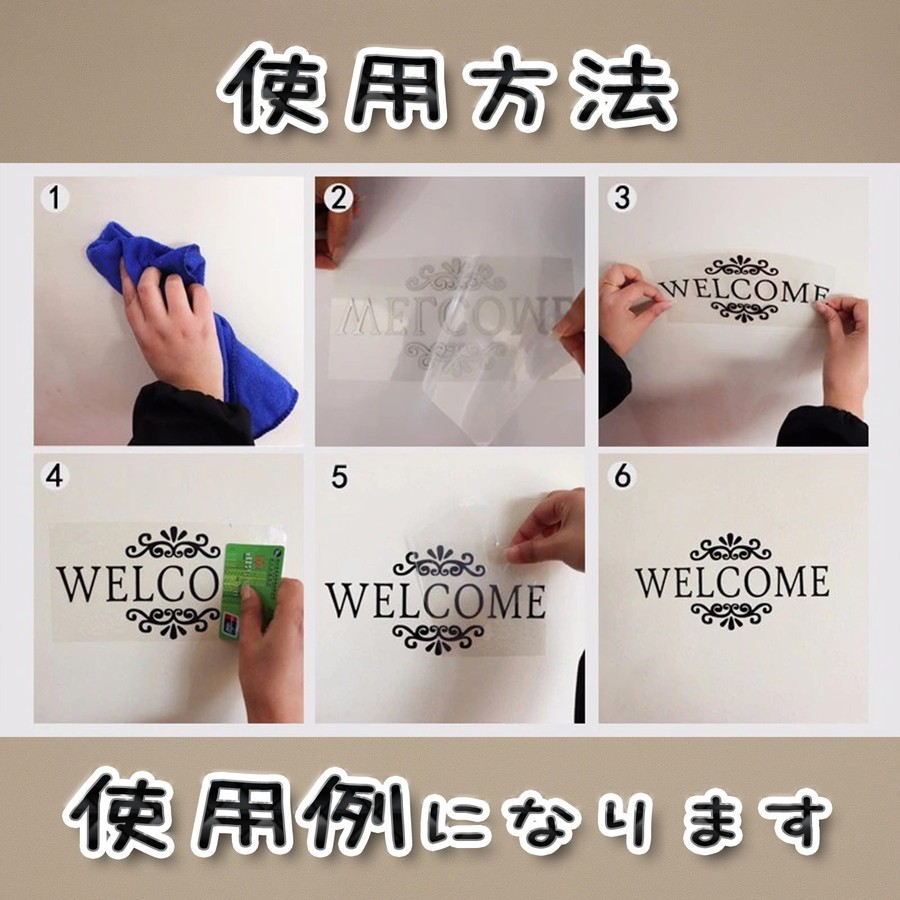 使用方法

1

2

WELCOME

3

WELCOME

4

WELCO

5

WELCOME

6

WELCOME

使用例になります