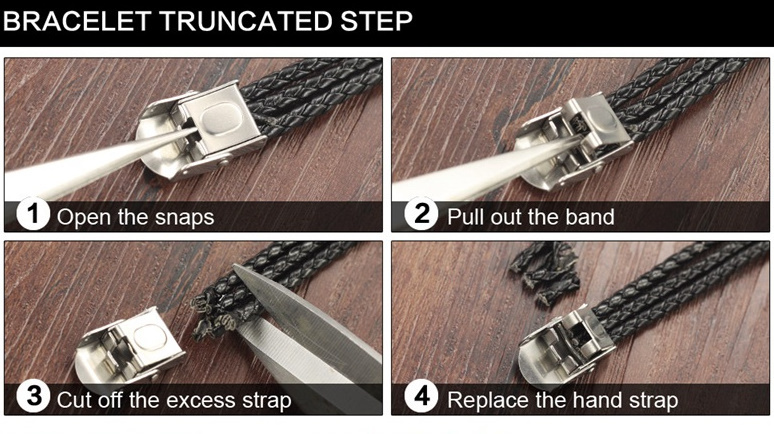 BRACELET TRUNCATED STEP

1 Open the snaps

2 Pull out the band

3 Cut off the excess strap

4 Replace the hand strap