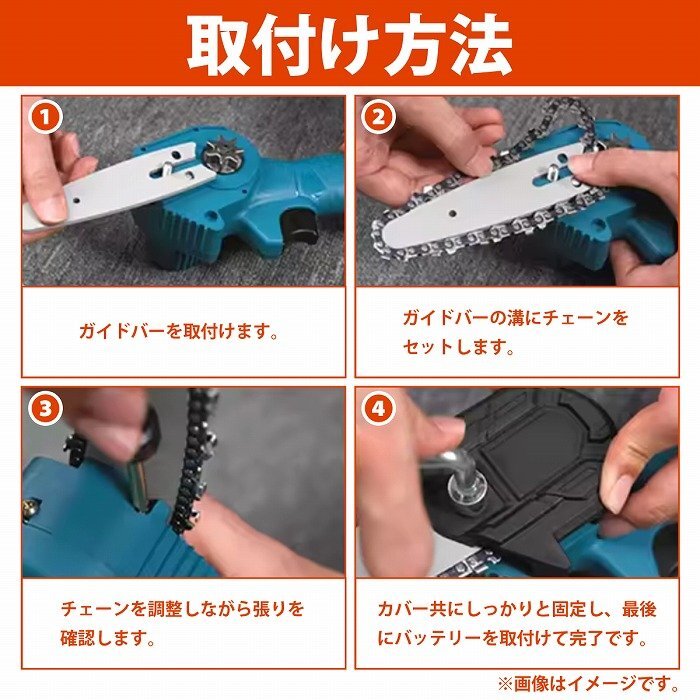 取付け方法

1

ガイドバーを取付けます。

2

ガイドバーの溝にチェーンをセットします。

3

チェーンを調整しながら張りを確認します。

4

カバー共にしっかりと固定し、最後にバッテリーを取付けて完了です。

※画像はイメージです。